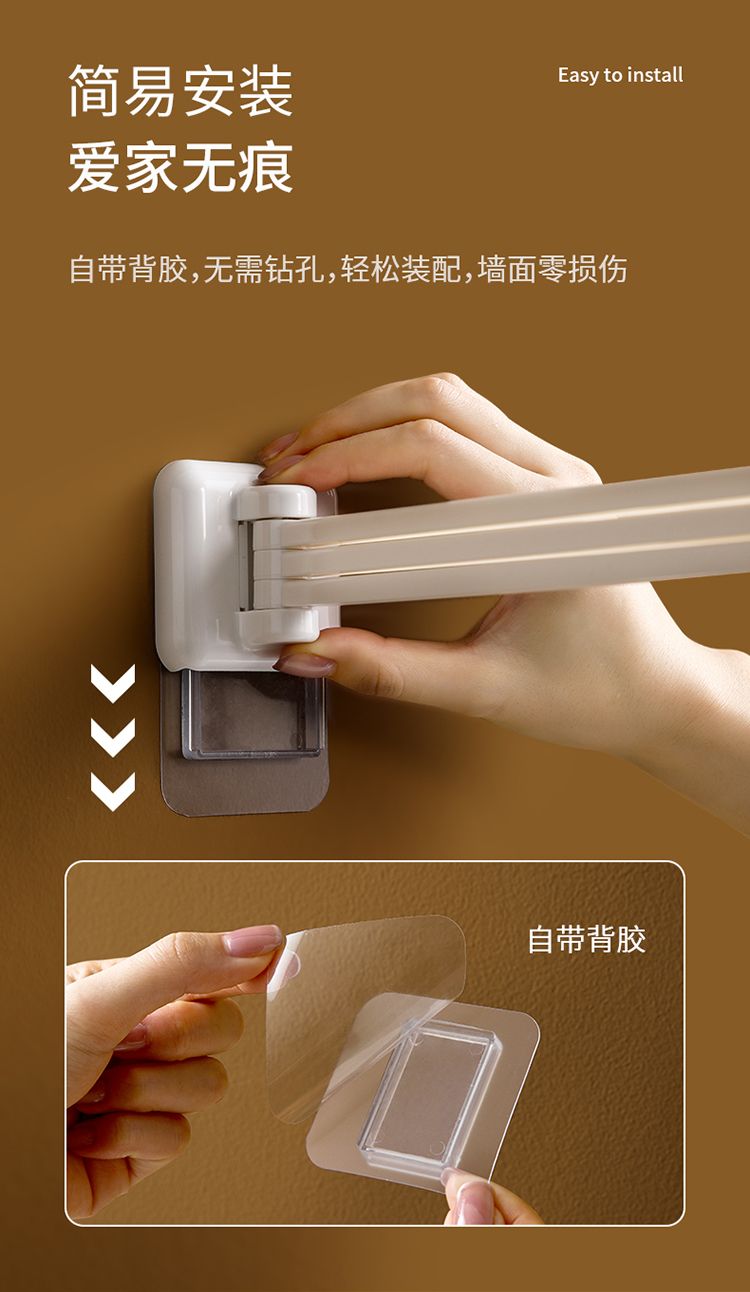 简易安装
爱家无痕

Easy to install

自带背胶，无需钻孔，轻松装配，墙面零损伤

自带背胶