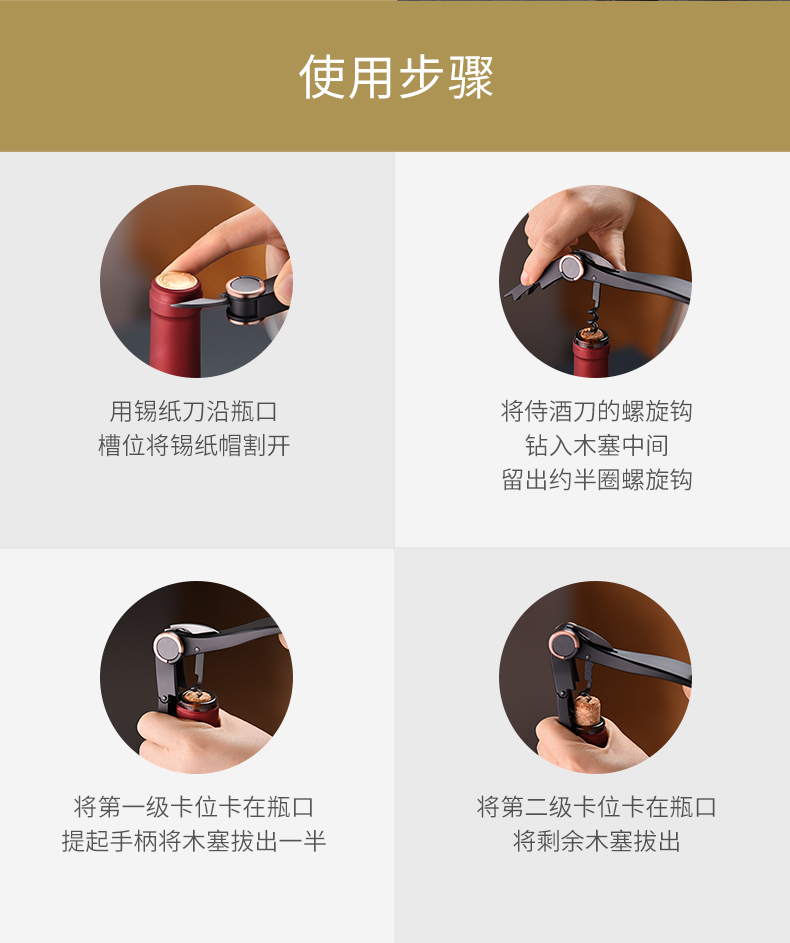 使用步骤

用锡纸刀沿瓶口
槽位将锡纸帽割开

将侍酒刀的螺旋钩
钻入木塞中间
留出约半圈螺旋钩

将第一级卡位卡在瓶口
提起手柄将木塞拔出一半

将第二级卡位卡在瓶口
将剩余木塞拔出