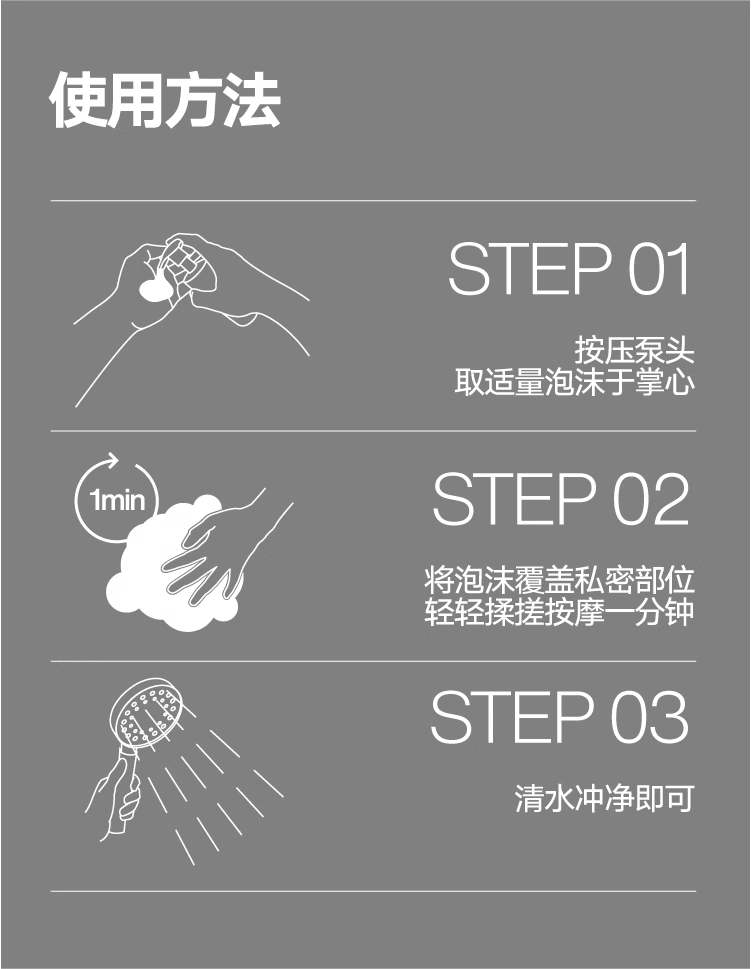 使用方法

STEP 01

按压泵头
取适量泡沫于掌心

1min

STEP 02

将泡沫覆盖私密部位
轻轻揉搓按摩一分钟

STEP 03

清水冲净即可