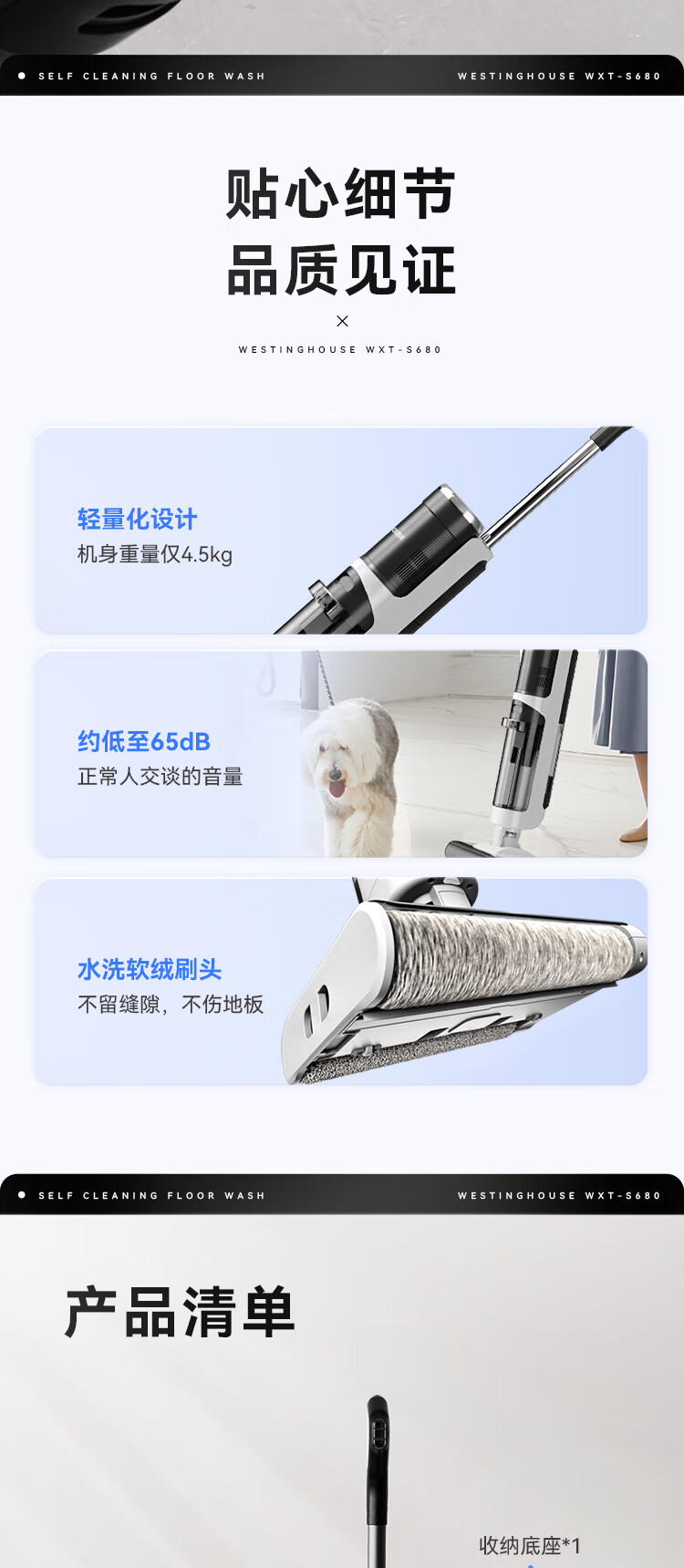 SELF CLEANING FLOOR WASH

WESTINGHOUSE WXT-S680

贴心细节
品质见证

×

WESTINGHOUSE WXT-S680

轻量化设计
机身重量仅4.5kg

约低至65dB
正常人交谈的音量

水洗软绒刷头
不留缝隙，不伤地板

SELF CLEANING FLOOR WASH

WESTINGHOUSE WXT-S680

产品清单

收纳底座*1