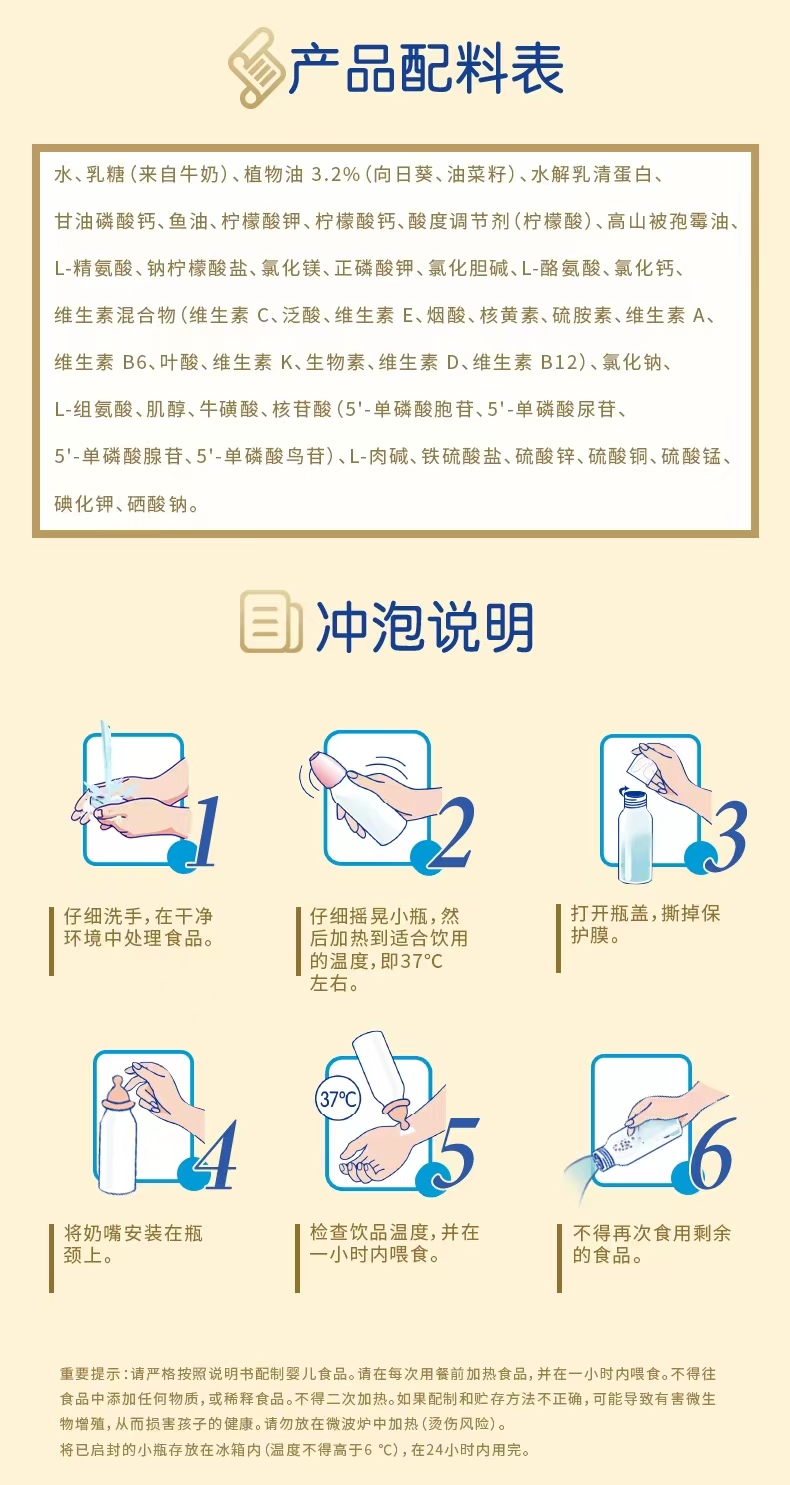 产品配料表

水、乳糖（来自牛奶）、植物油 3.2%（向日葵、油菜籽）、水解乳清蛋白、甘油磷酸钙、鱼油、柠檬酸钾、柠檬酸钙、酸度调节剂（柠檬酸）、高山被孢霉油、L-精氨酸、钠柠檬酸盐、氯化镁、正磷酸钾、氯化胆碱、L-酪氨酸、氯化钙、维生素混合物（维生素 C、泛酸、维生素 E、烟酸、核黄素、硫胺素、维生素 A、维生素 B6、叶酸、维生素 K、生物素、维生素 D、维生素 B12）、氯化钠、L-组氨酸、肌醇、牛磺酸、核苷酸（5'-单磷酸胞苷、5'-单磷酸尿苷、5'-单磷酸腺苷、5'-单磷酸鸟苷）、L-肉碱、铁硫酸盐、硫酸锌、硫酸铜、硫酸锰、碘化钾、硒酸钠。

冲泡说明

1
仔细洗手，在干净环境中处理食品。

2
仔细摇晃小瓶，然后加热到适合饮用的温度，即37°C左右。

3
打开瓶盖，撕掉保护膜。

4
将奶嘴安装在瓶颈上。

37°C
5
检查饮品温度，并在一小时内喂食。

6
不得再次食用剩余的食品。

重要提示：请严格按照说明书配制婴儿食品。请在每次用餐前加热食品，并在一小时内喂食。不得往食品中添加任何物质，或稀释食品。不得二次加热。如果配制和贮存方法不正确，可能导致有害微生物增殖，从而损害孩子的健康。请勿放在微波炉中加热（烫伤风险）。
将已启封的小瓶存放在冰箱内（温度不得高于6 °C），在24小时内用完。