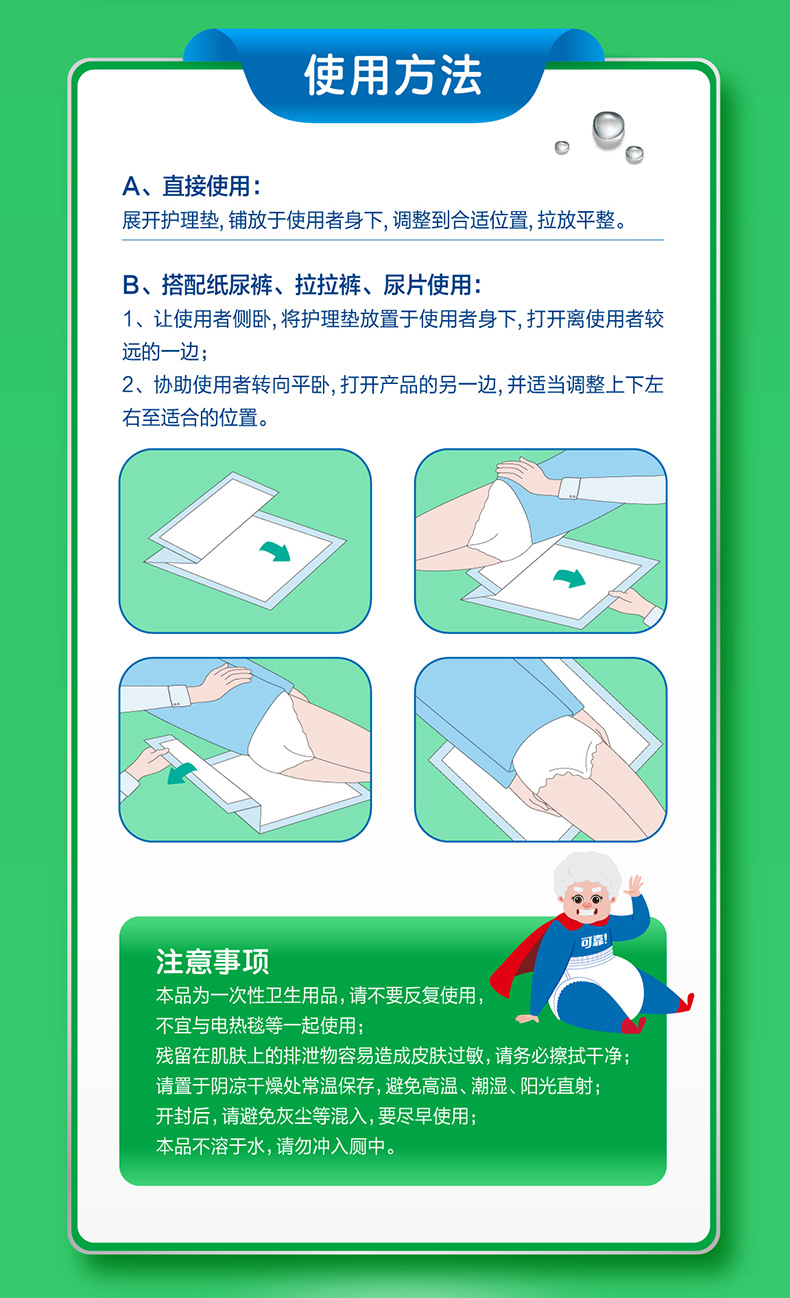 使用方法

A、直接使用：
展开护理垫，铺放于使用者身下，调整到合适位置，拉放平整。

B、搭配纸尿裤、拉拉裤、尿片使用：
1、让使用者侧卧，将护理垫放置于使用者身下，打开离使用者较远的一边；
2、协助使用者转向平卧，打开产品的另一边，并适当调整上下左右至适合的位置。

可靠!

注意事项
本品为一次性卫生用品，请不要反复使用，
不宜与电热毯等一起使用；
残留在肌肤上的排泄物容易造成皮肤过敏，请务必擦拭干净；
请置于阴凉干燥处常温保存，避免高温、潮湿、阳光直射；
开封后，请避免灰尘等混入，要尽早使用；
本品不溶于水，请勿冲入厕中。