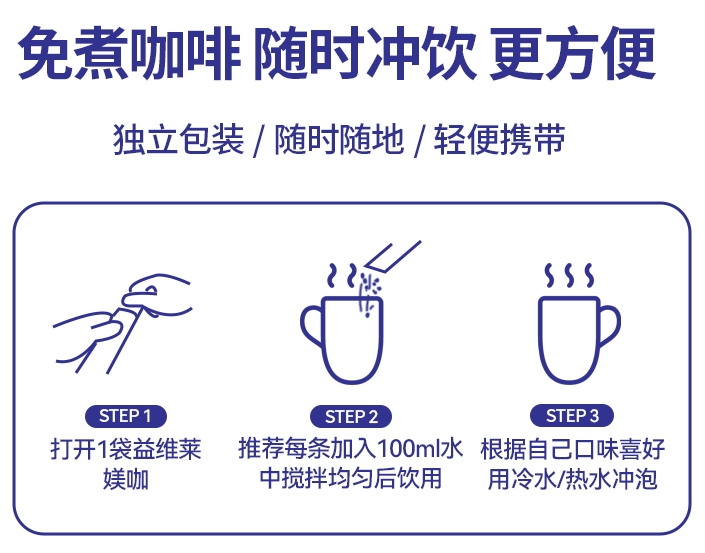 免煮咖啡 随时冲饮 更方便

独立包装 / 随时随地 / 轻便携带

STEP 1
打开1袋益维莱媄咖

STEP 2
推荐每条加入100ml水中搅拌均匀后饮用

STEP 3
根据自己口味喜好用冷水/热水冲泡