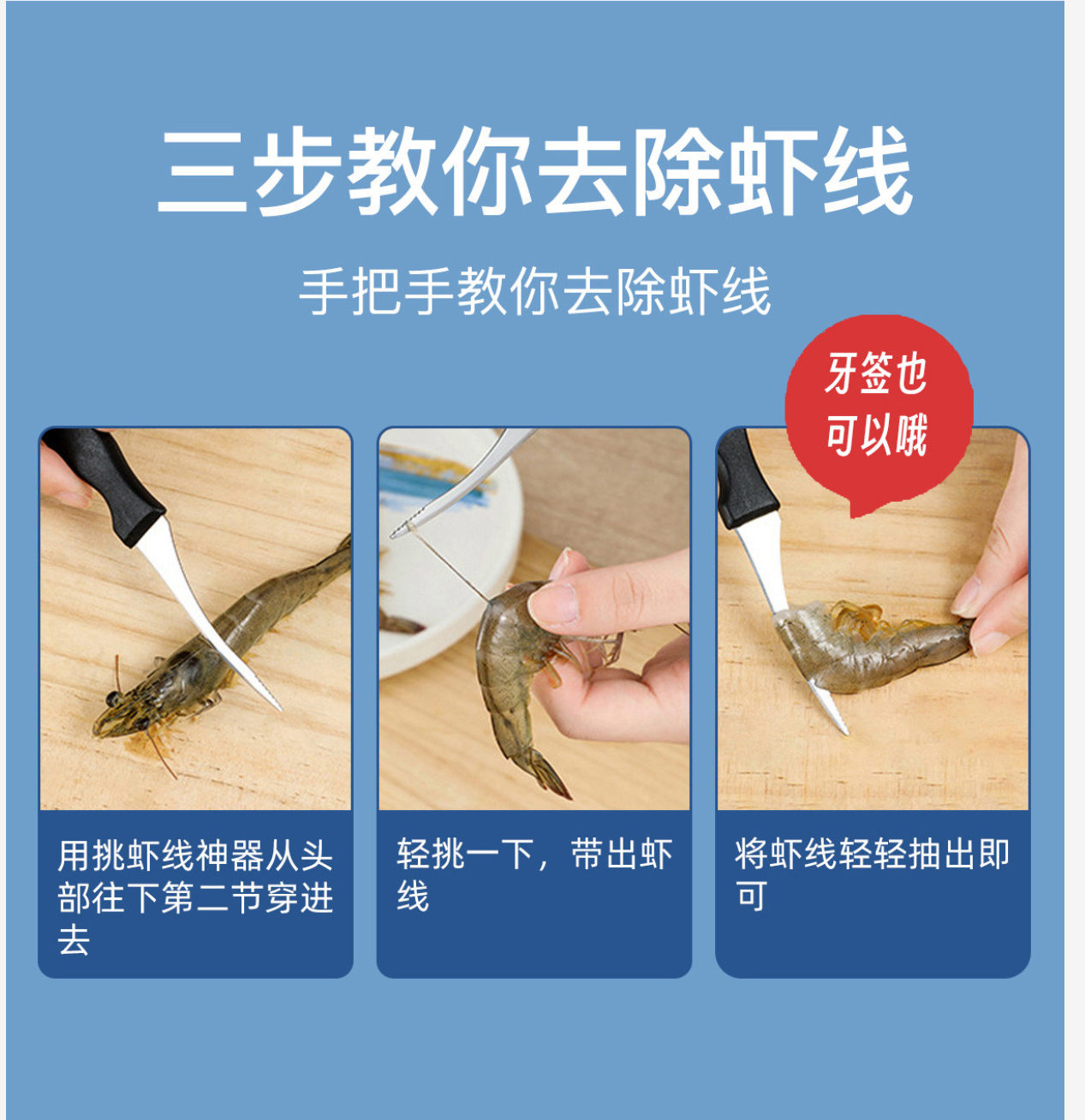 三步教你去除虾线

手把手教你去除虾线

牙签也可以哦

用挑虾线神器从头部往下第二节穿进去

轻挑一下，带出虾线

将虾线轻轻抽出即可