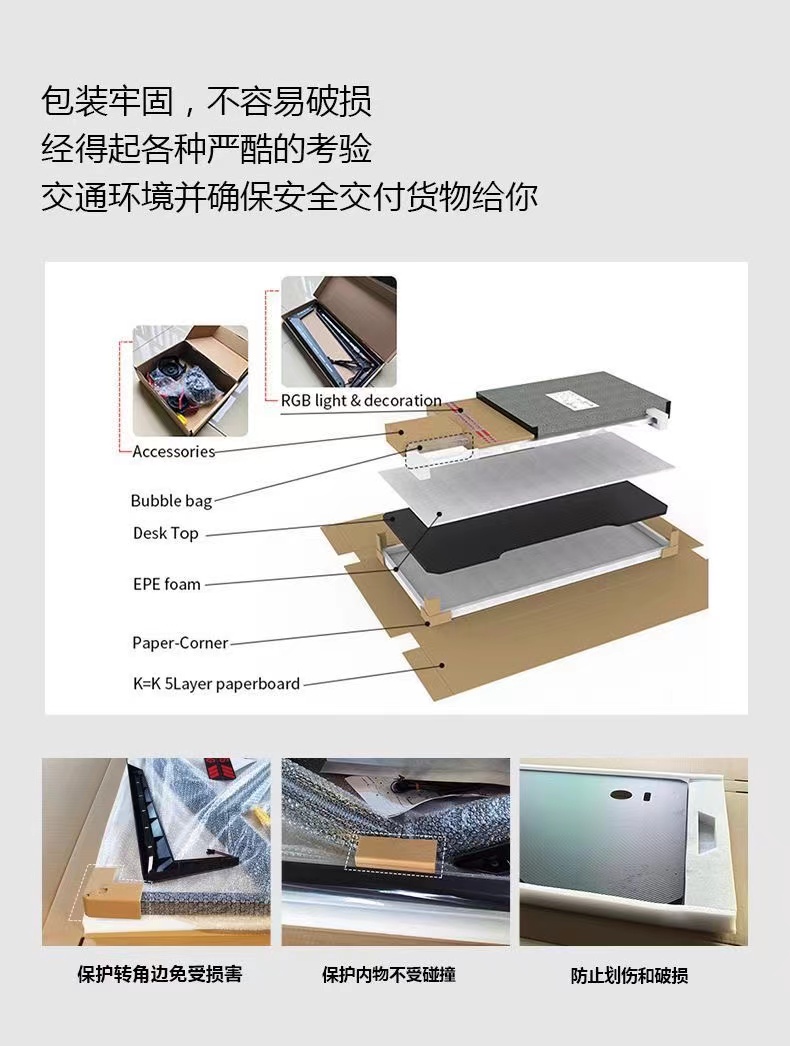 包装牢固，不容易破损
经得起各种严酷的考验
交通环境并确保安全交付货物给你

RGB light & decoration
Accessories
Bubble bag
Desk Top
EPE foam
Paper-Corner
K=K 5Layer paperboard

保护转角边免受损害
保护内物不受碰撞
防止划伤和破损