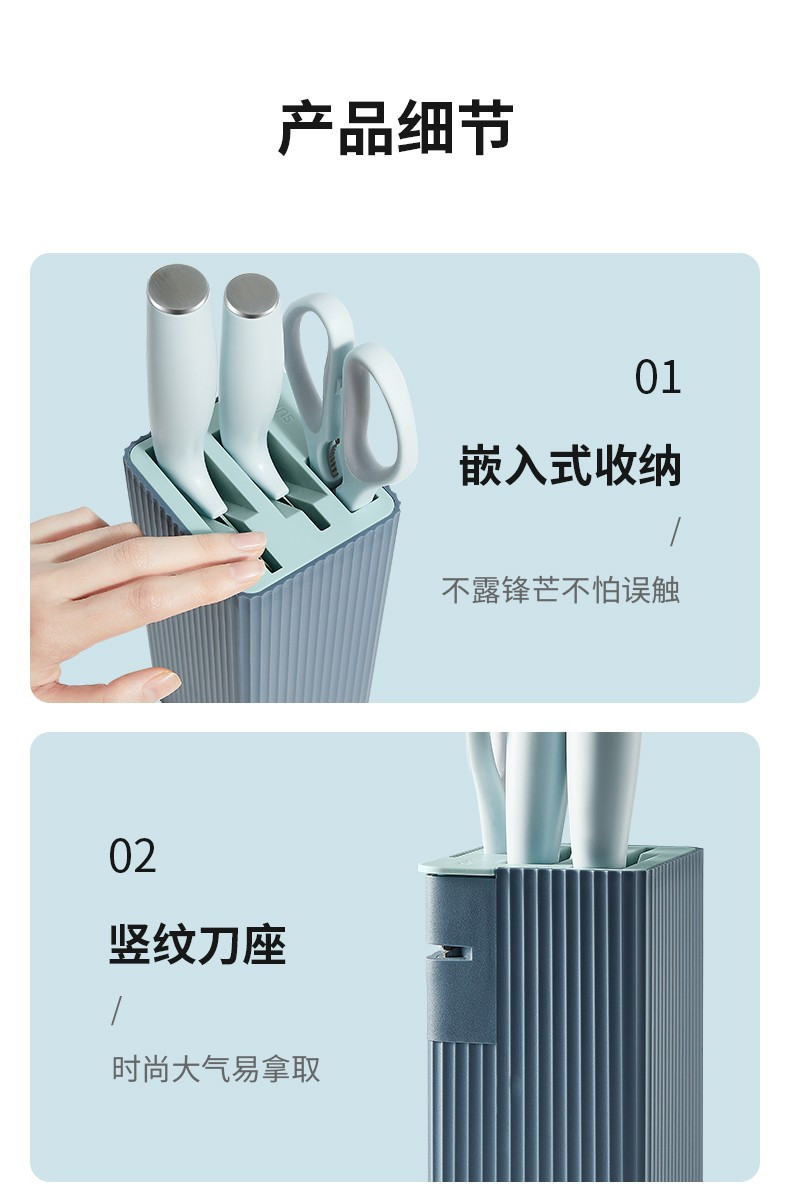 产品细节

01

嵌入式收纳

/

不露锋芒不怕误触

02

竖纹刀座

/

时尚大气易拿取