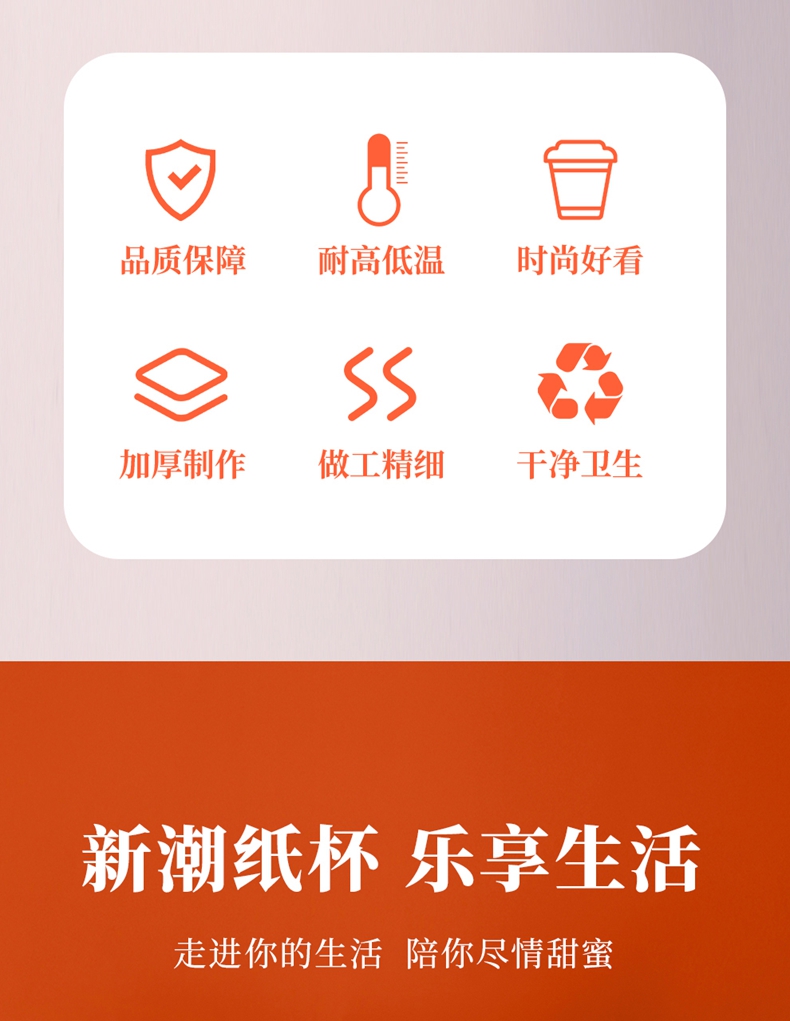 品质保障

耐高低温

时尚好看

加厚制作

做工精细

干净卫生

新潮纸杯 乐享生活

走进你的生活 陪你尽情甜蜜