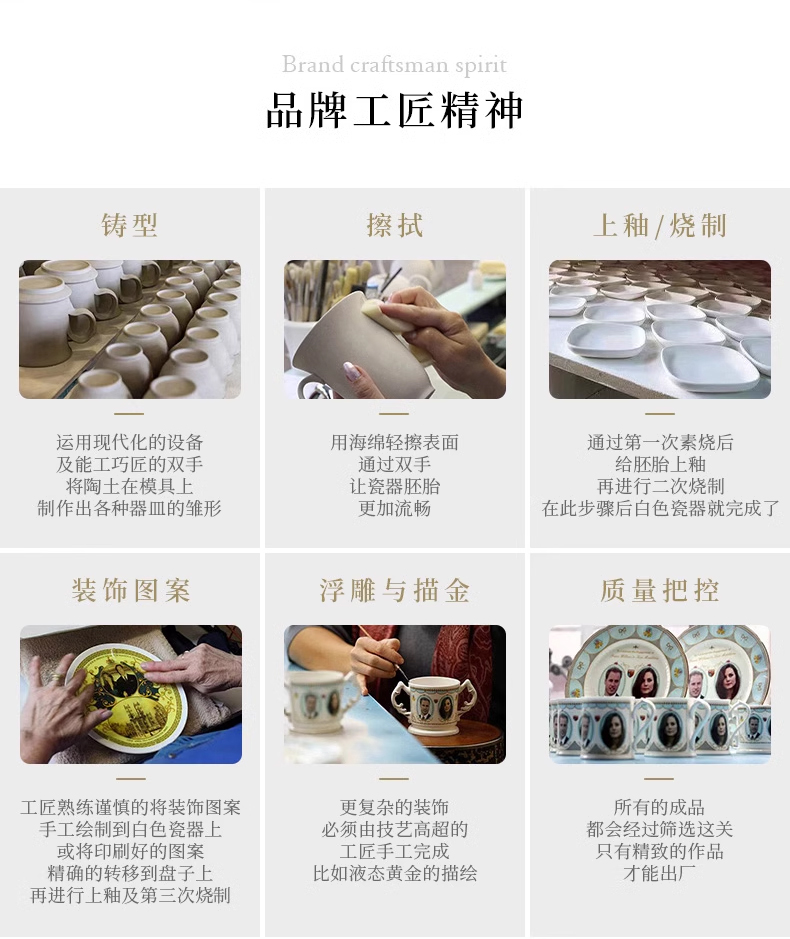 Brand craftsman spirit
品牌工匠精神

铸型

运用现代化的设备
及能工巧匠的双手
将陶土在模具上
制作出各种器皿的雏形

擦拭

用海绵轻擦表面
通过双手
让瓷器胚胎
更加流畅

上釉/烧制

通过第一次素烧后
给胚胎上釉
再进行二次烧制
在此步骤后白色瓷器就完成了

装饰图案

工匠熟练谨慎的将装饰图案
手工绘制到白色瓷器上
或将印刷好的图案
精确的转移到盘子上
再进行上釉及第三次烧制

浮雕与描金

更复杂的装饰
必须由技艺高超的
工匠手工完成
比如液态黄金的描绘

质量把控

所有的成品
都会经过筛选这关
只有精致的作品
才能出厂