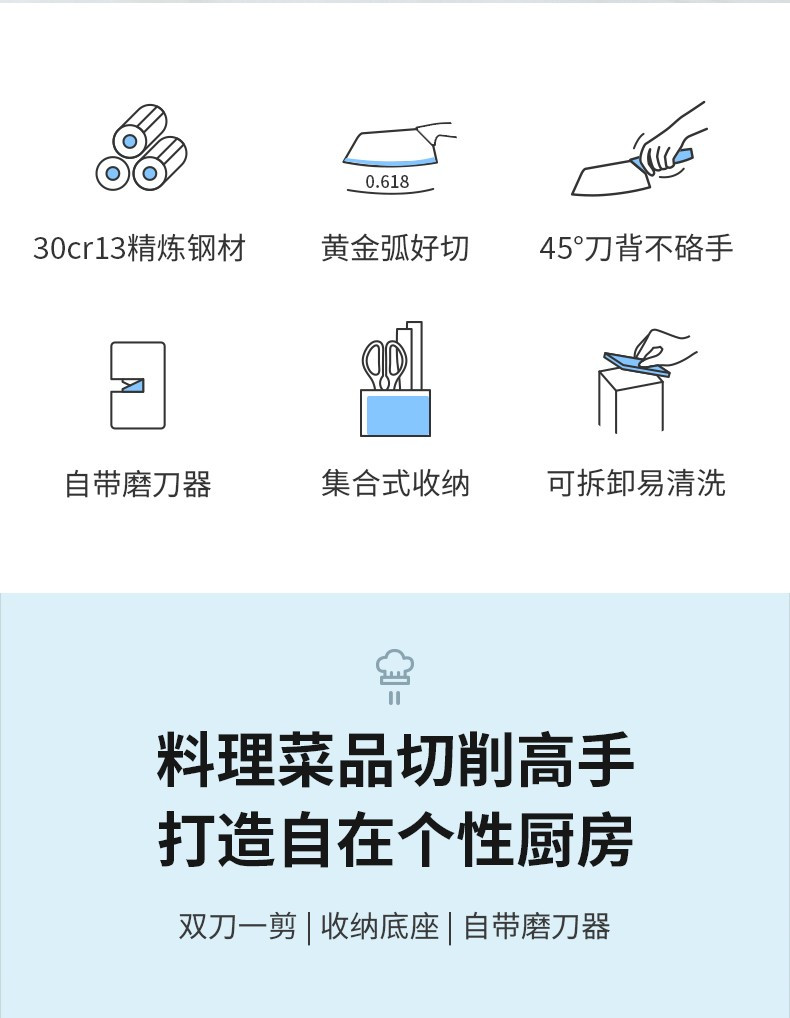 0.618

30cr13精炼钢材

黄金弧好切

45°刀背不硌手

自带磨刀器

集合式收纳

可拆卸易清洗

料理菜品切削高手
打造自在个性厨房

双刀一剪 | 收纳底座 | 自带磨刀器