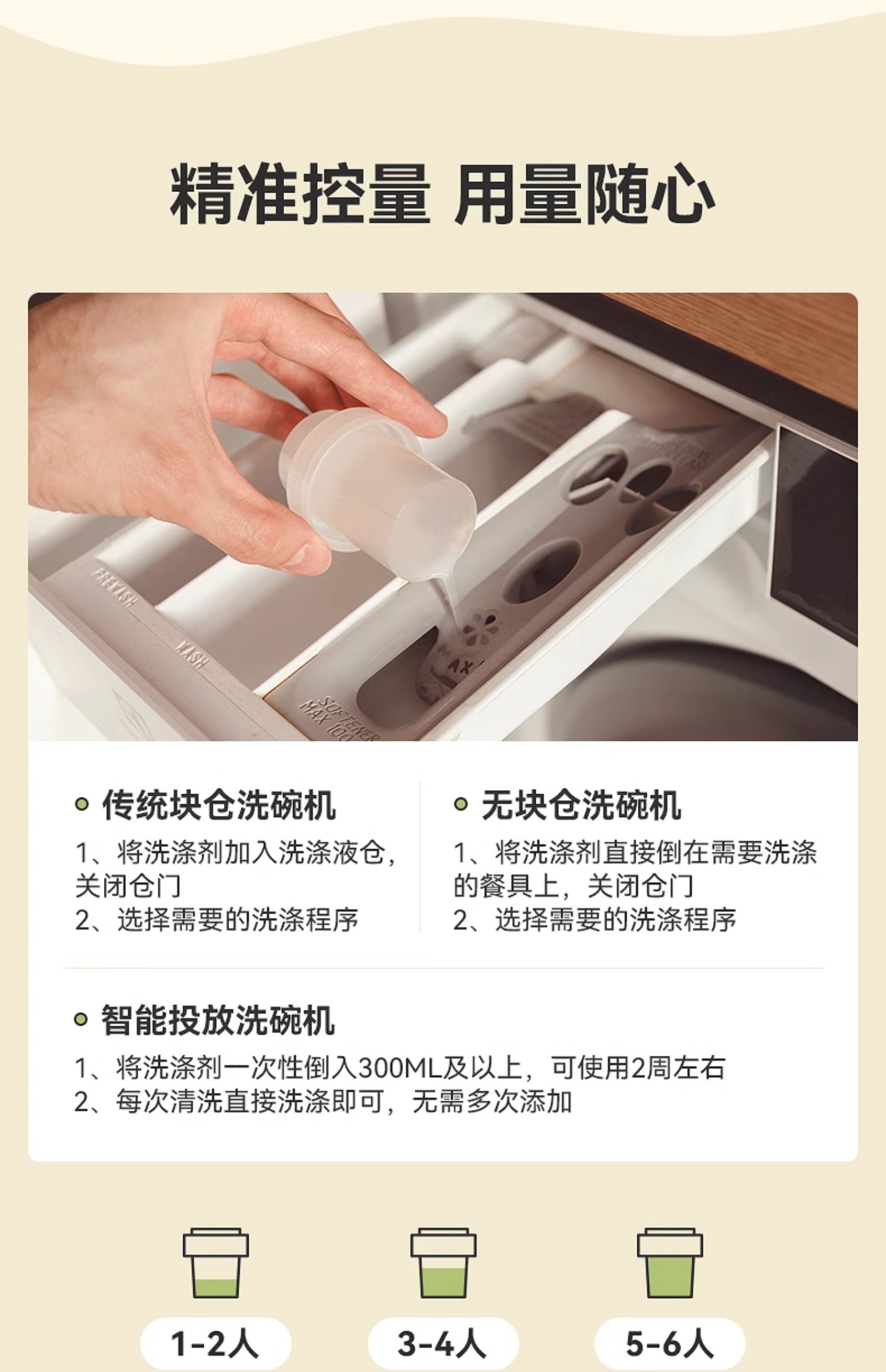 精准控量 用量随心

PREWASH
WASH
SOFTENER MAX 100
MAX

传统块仓洗碗机

1、将洗涤剂加入洗涤液仓，关闭仓门
2、选择需要的洗涤程序

无块仓洗碗机

1、将洗涤剂直接倒在需要洗涤的餐具上，关闭仓门
2、选择需要的洗涤程序

智能投放洗碗机

1、将洗涤剂一次性倒入300ML及以上，可使用2周左右
2、每次清洗直接洗涤即可，无需多次添加

1-2人

3-4人

5-6人