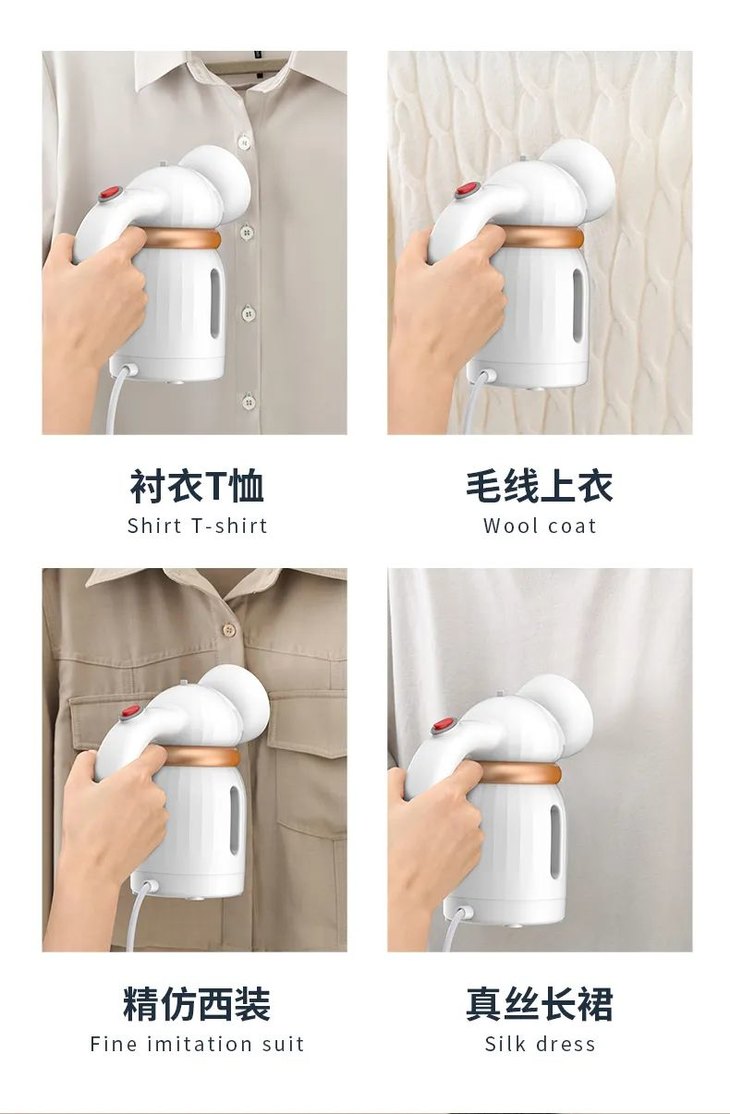 衬衣T恤
Shirt T-shirt

毛线上衣
Wool coat

精仿西装
Fine imitation suit

真丝长裙
Silk dress