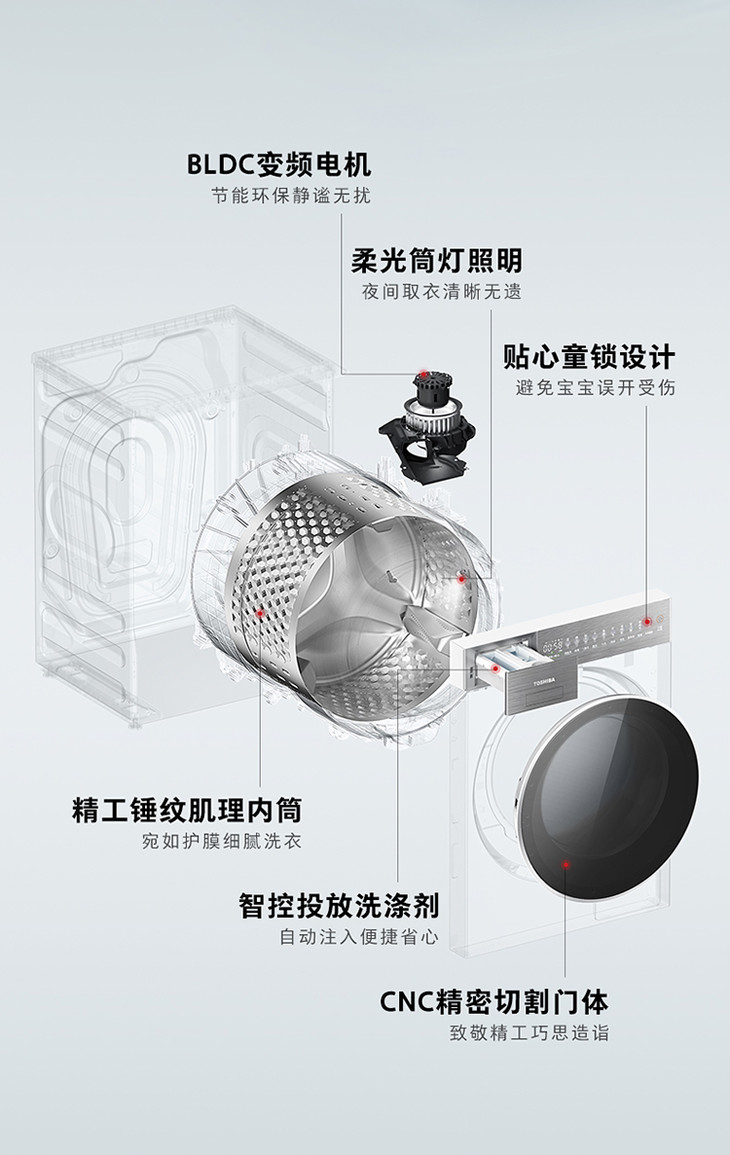 BLDC变频电机
节能环保静谧无扰

柔光筒灯照明
夜间取衣清晰无遗

贴心童锁设计
避免宝宝误开受伤

TOSHIBA

精工锤纹肌理内筒
宛如护膜细腻洗衣

智控投放洗涤剂
自动注入便捷省心

CNC精密切割门体
致敬精工巧思造诣