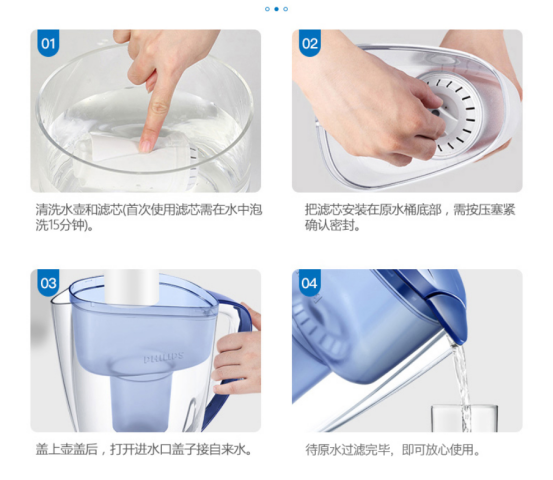 01

清洗水壶和滤芯(首次使用滤芯需在水中泡洗15分钟)。

02

把滤芯安装在原水桶底部，需按压塞紧确认密封。

03

PHILIPS

盖上壶盖后，打开进水口盖子接自来水。

04

待原水过滤完毕，即可放心使用。