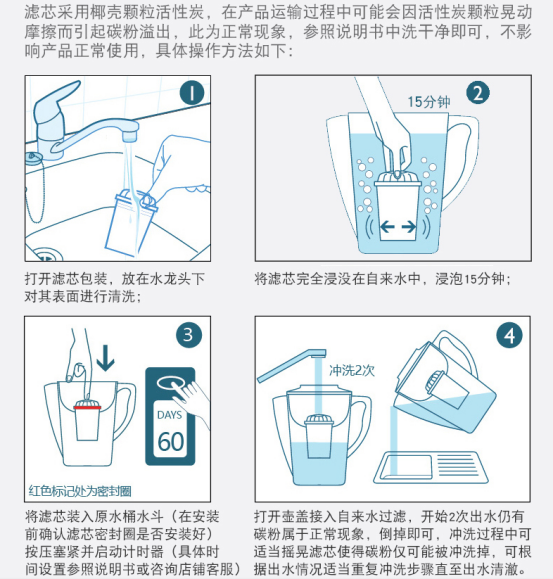 滤芯采用椰壳颗粒活性炭，在产品运输过程中可能会因活性炭颗粒晃动摩擦而引起碳粉溢出，此为正常现象，参照说明书中洗干净即可，不影响产品正常使用，具体操作方法如下：

1

打开滤芯包装，放在水龙头下对其表面进行清洗；

2

15分钟

将滤芯完全浸没在自来水中，浸泡15分钟；

3

DAYS

60

红色标记处为密封圈

将滤芯装入原水桶水斗（在安装前确认滤芯密封圈是否安装好）按压塞紧并启动计时器（具体时间设置参照说明书或咨询店铺客服）

4

冲洗2次

打开壶盖接入自来水过滤，开始2次出水仍有碳粉属于正常现象，倒掉即可，冲洗过程中可适当摇晃滤芯使得碳粉仅可能被冲洗掉，可根据出水情况适当重复冲洗步骤直至出水清澈。