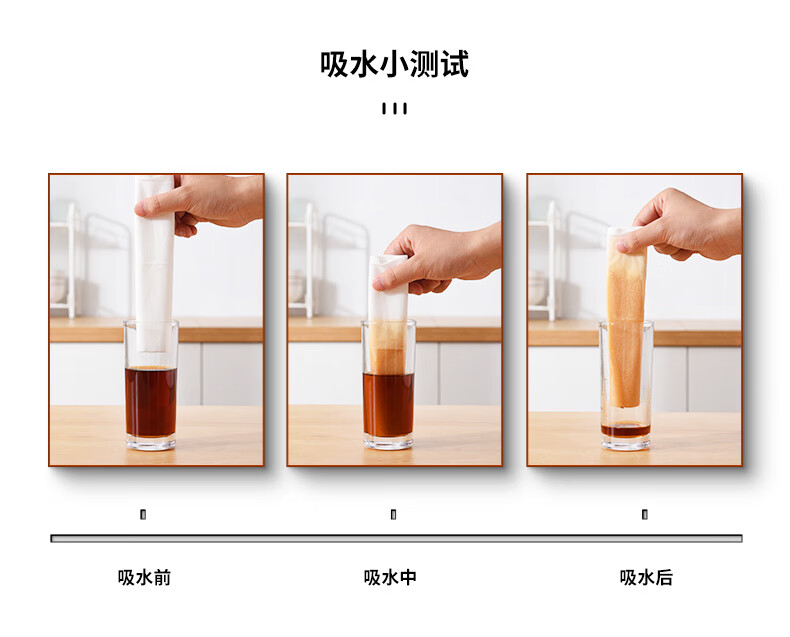 吸水小测试

吸水前

吸水中

吸水后