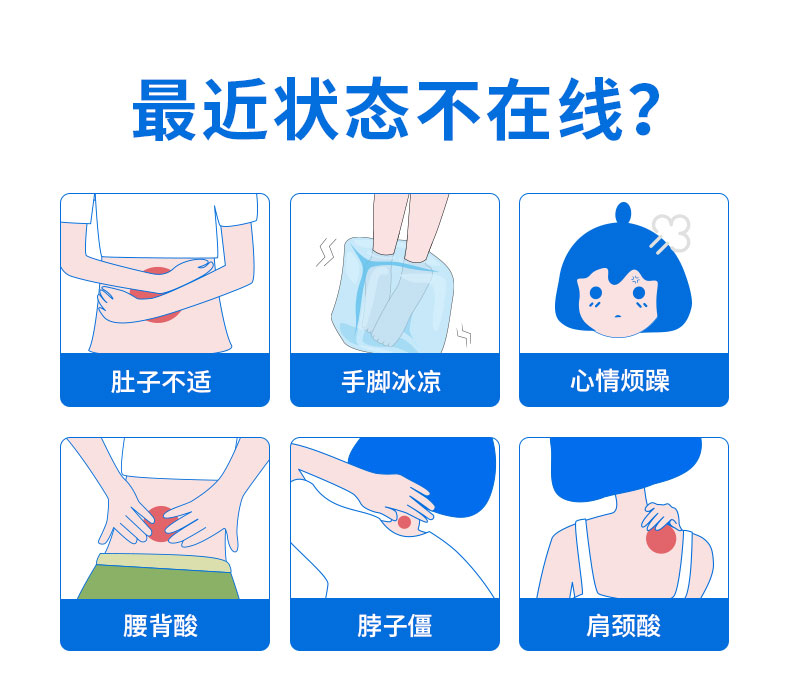 最近状态不在线?

肚子不适

手脚冰凉

心情烦躁

腰背酸

脖子僵

肩颈酸