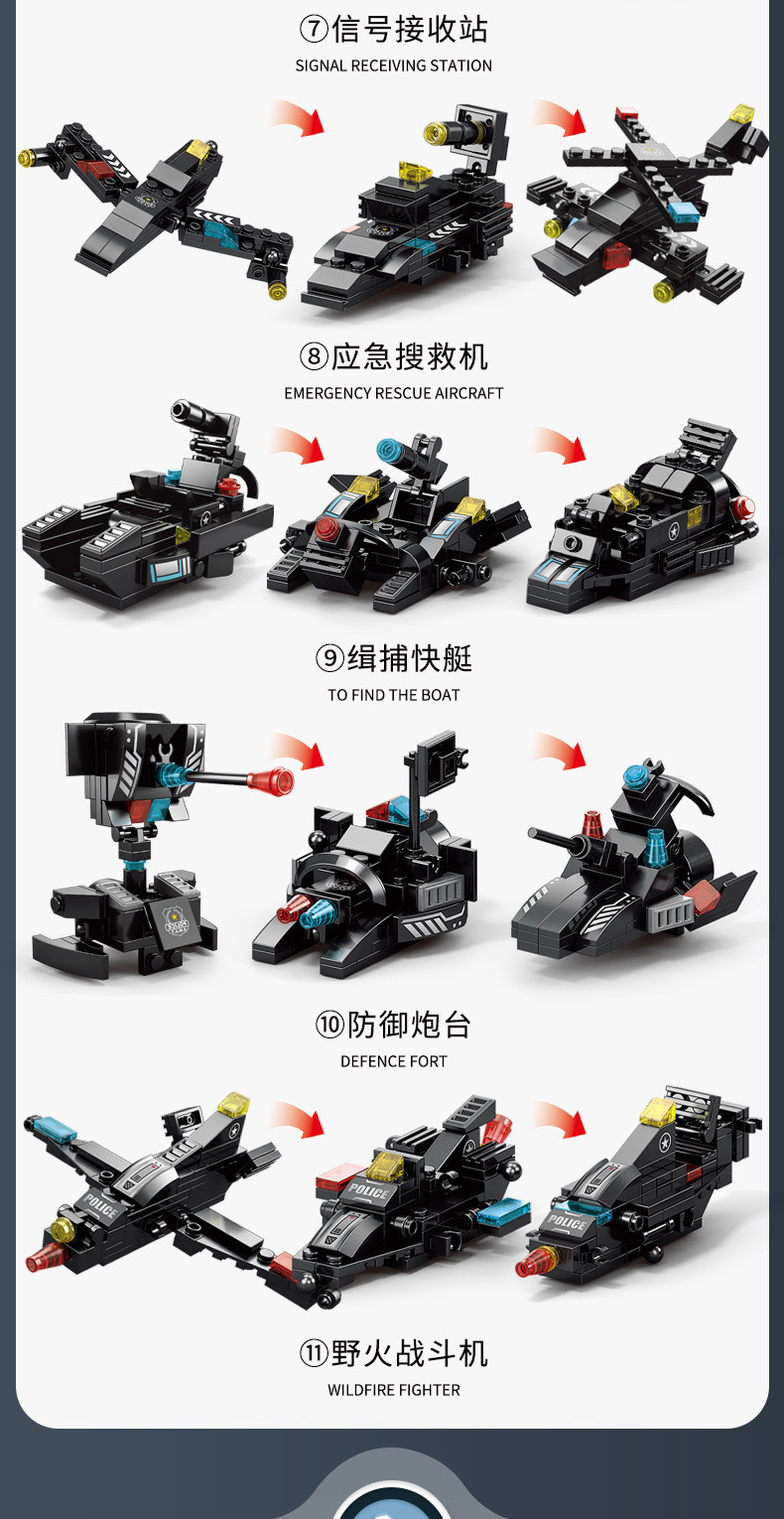 ⑦信号接收站
SIGNAL RECEIVING STATION

⑧应急搜救机
EMERGENCY RESCUE AIRCRAFT

⑨缉捕快艇
TO FIND THE BOAT

⑩防御炮台
DEFENCE FORT

POLICE

POLICE

POLICE

⑪野火战斗机
WILDFIRE FIGHTER