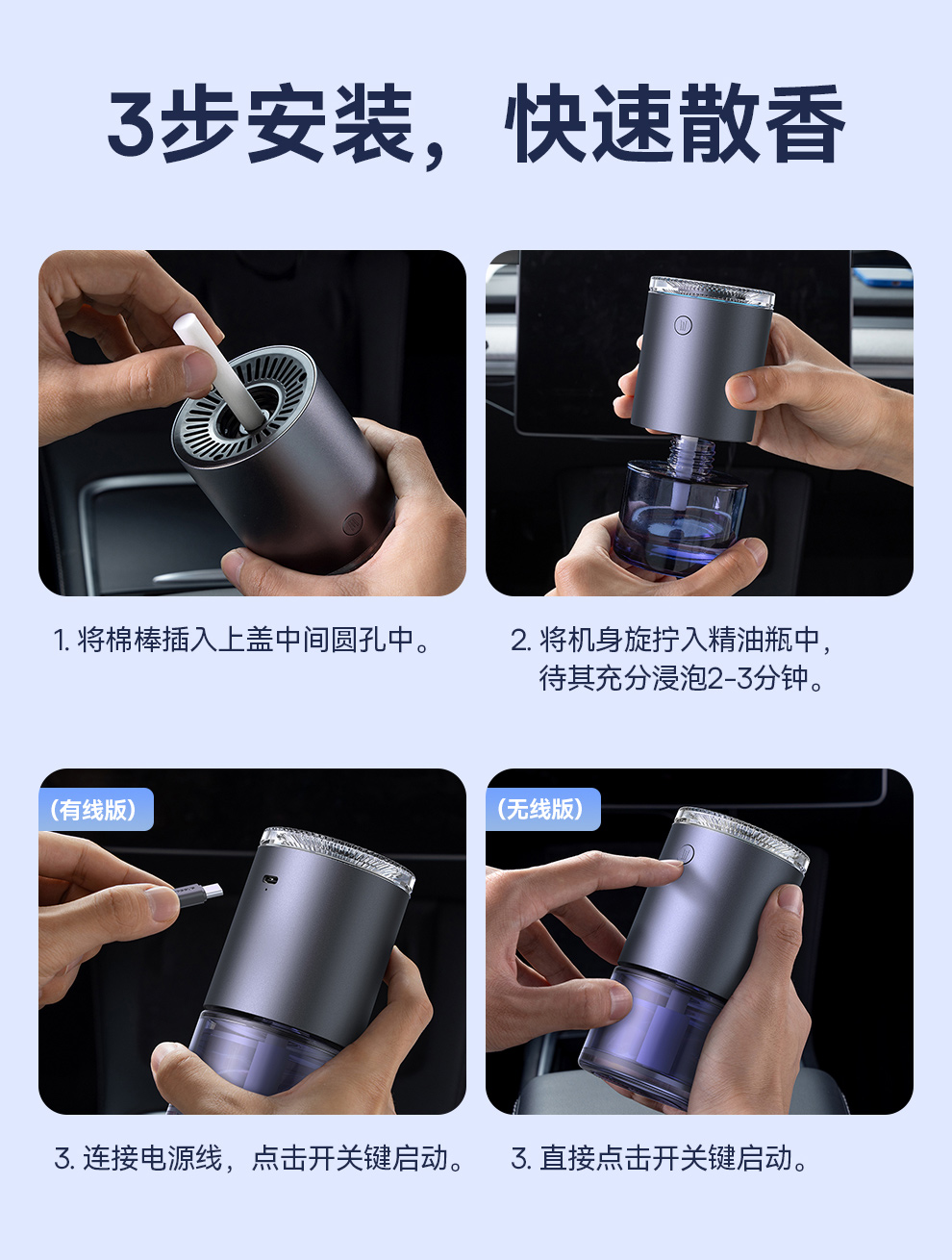 3步安装，快速散香

1. 将棉棒插入上盖中间圆孔中。

2. 将机身旋拧入精油瓶中，待其充分浸泡2-3分钟。

(有线版)

3. 连接电源线，点击开关键启动。

(无线版)

3. 直接点击开关键启动。