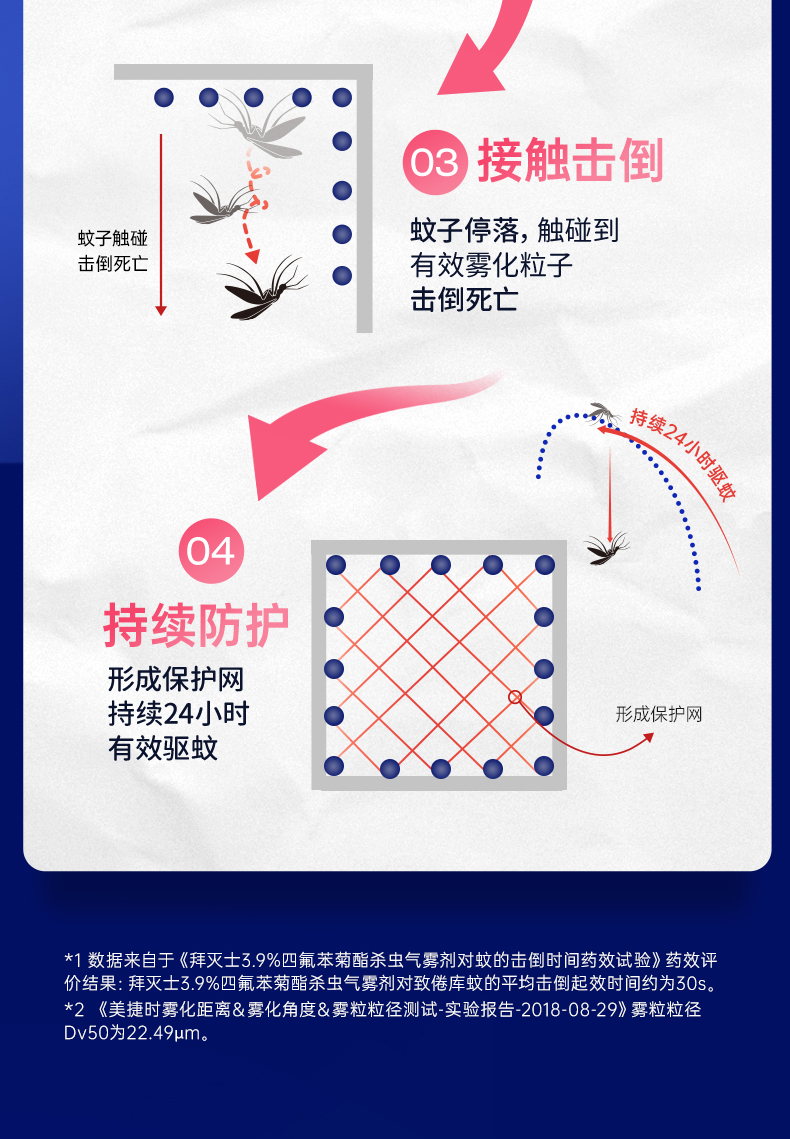 蚊子触碰
击倒死亡

03 接触击倒

蚊子停落，触碰到
有效雾化粒子
击倒死亡

持续24小时驱蚊

04

持续防护

形成保护网
持续24小时
有效驱蚊

形成保护网

*1 数据来自于《拜灭士3.9%四氟苯菊酯杀虫气雾剂对蚊的击倒时间药效试验》药效评价结果：拜灭士3.9%四氟苯菊酯杀虫气雾剂对致倦库蚊的平均击倒起效时间约为30s。
*2 《美捷时雾化距离&雾化角度&雾粒粒径测试-实验报告-2018-08-29》雾粒粒径Dv50为22.49μm。