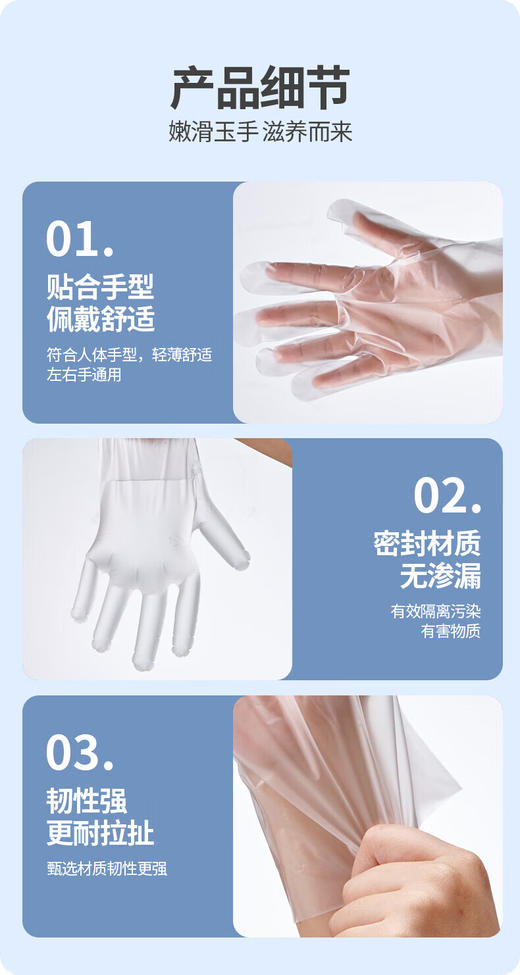 产品细节
嫩滑玉手 滋养而来

01.
贴合手型
佩戴舒适
符合人体手型，轻薄舒适
左右手通用

02.
密封材质
无渗漏
有效隔离污染
有害物质

03.
韧性强
更耐拉扯
甄选材质韧性更强