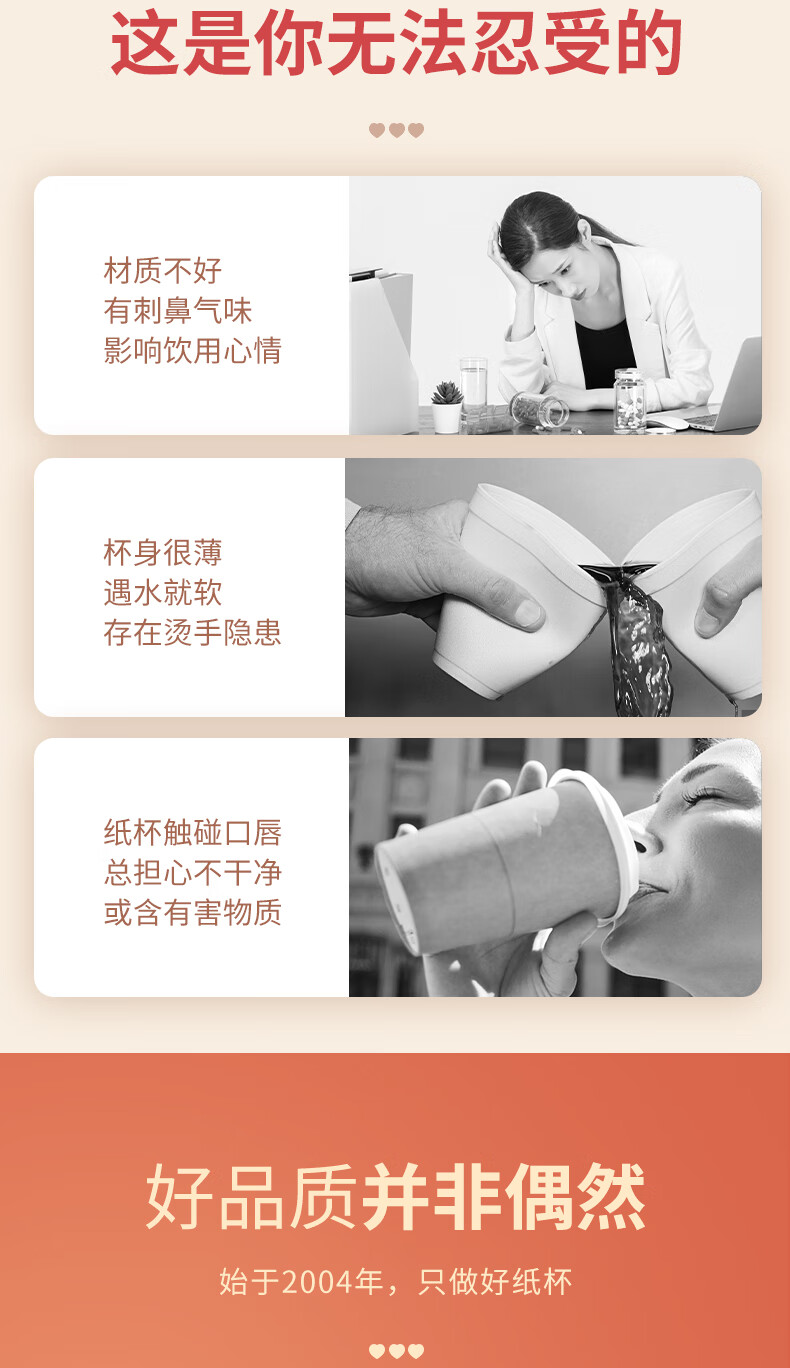 这是你无法忍受的

材质不好
有刺鼻气味
影响饮用心情

杯身很薄
遇水就软
存在烫手隐患

纸杯触碰口唇
总担心不干净
或含有害物质

好品质并非偶然

始于2004年，只做好纸杯