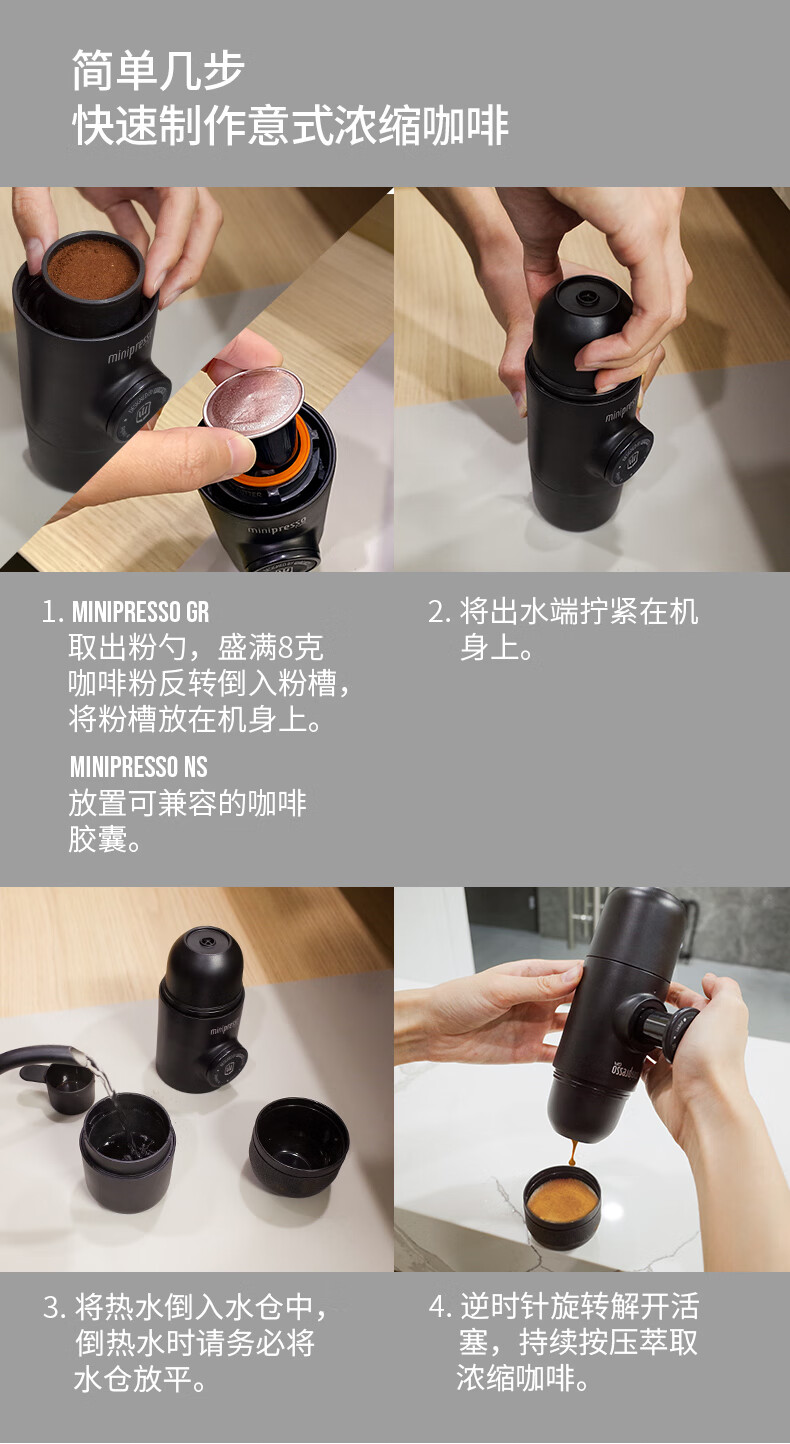 简单几步
快速制作意式浓缩咖啡

minipresso

minipresso

minipresso

1. MINIPRESSO GR
取出粉勺，盛满8克咖啡粉反转倒入粉槽，将粉槽放在机身上。

MINIPRESSO NS
放置可兼容的咖啡胶囊。

2. 将出水端拧紧在机身上。

minipresso

3. 将热水倒入水仓中，倒热水时请务必将水仓放平。

4. 逆时针旋转解开活塞，持续按压萃取浓缩咖啡。