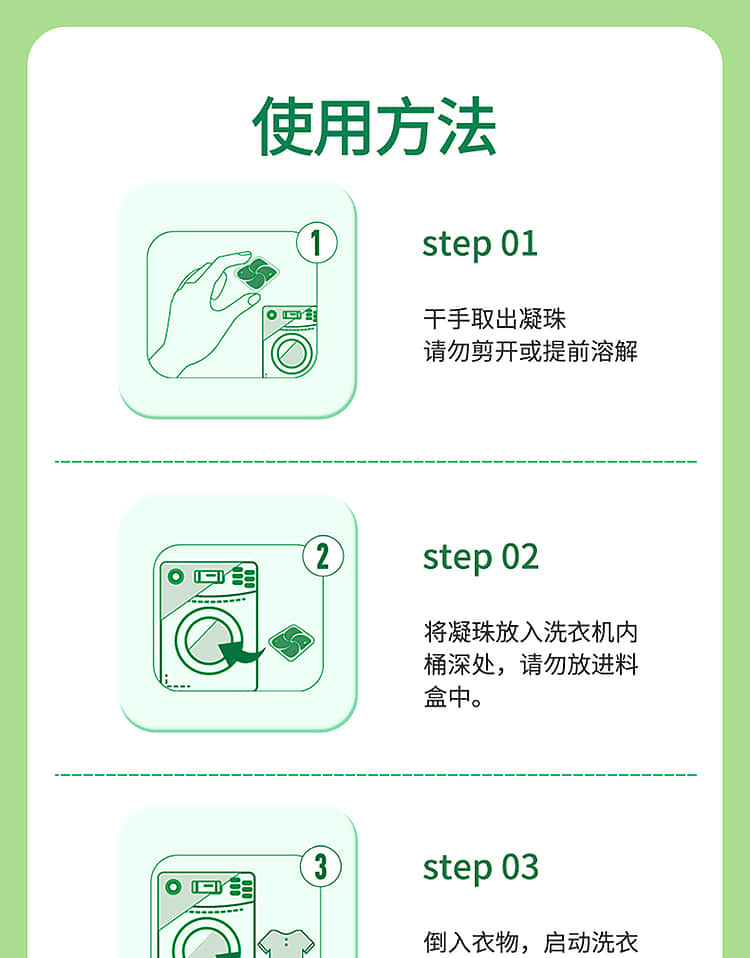 使用方法

1

step 01

干手取出凝珠
请勿剪开或提前溶解

2

step 02

将凝珠放入洗衣机内桶深处，请勿放进料盒中。

3

step 03

倒入衣物，启动洗衣