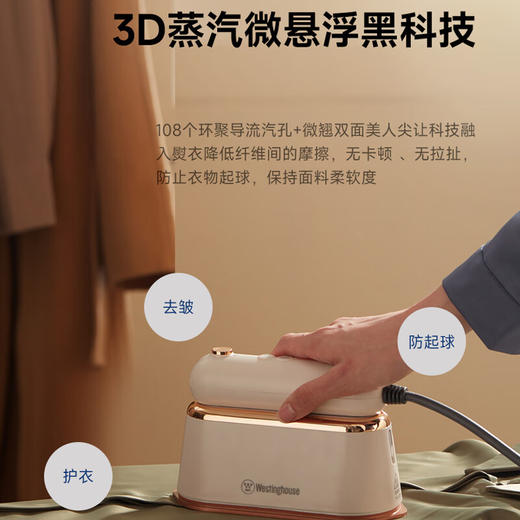 3D蒸汽微悬浮黑科技

108个环聚导流汽孔+微翘双面美人尖让科技融入熨衣降低纤维间的摩擦，无卡顿 、无拉扯，防止衣物起球，保持面料柔软度

去皱

防起球

护衣

Westinghouse