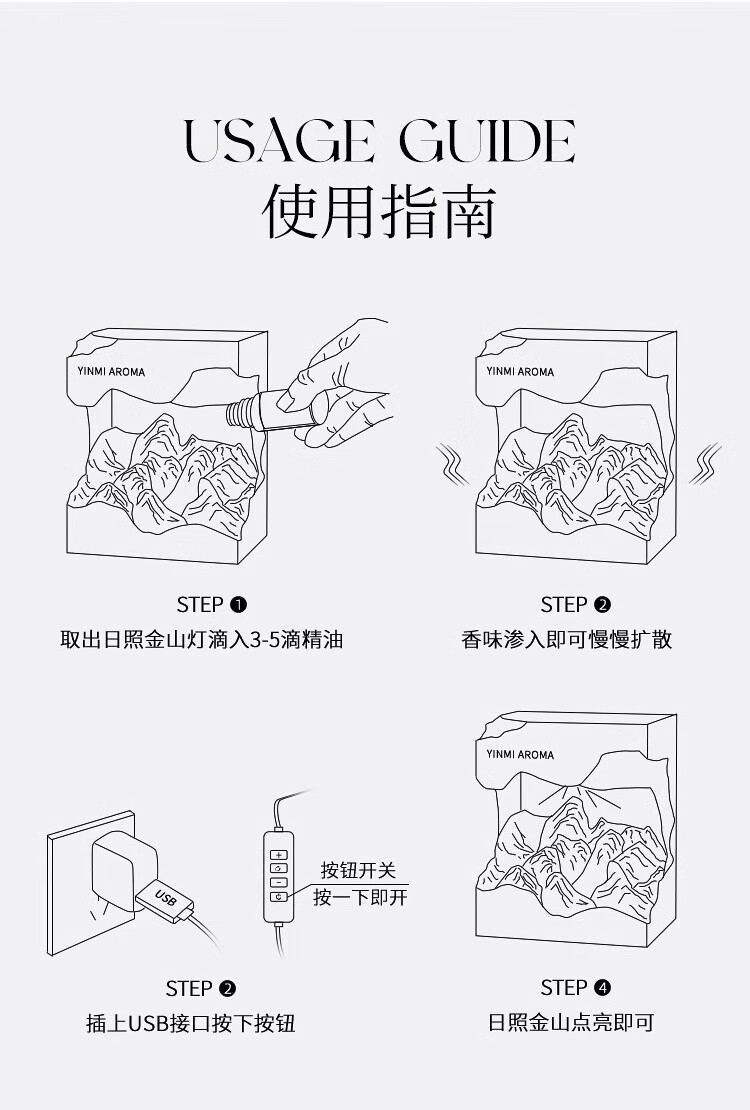 USAGE GUIDE
使用指南

YINMI AROMA

STEP ❶
取出日照金山灯滴入3-5滴精油

YINMI AROMA

STEP ❷
香味渗入即可慢慢扩散

USB

按钮开关
按一下即开

STEP ❷
插上USB接口按下按钮

YINMI AROMA

STEP ❹
日照金山点亮即可