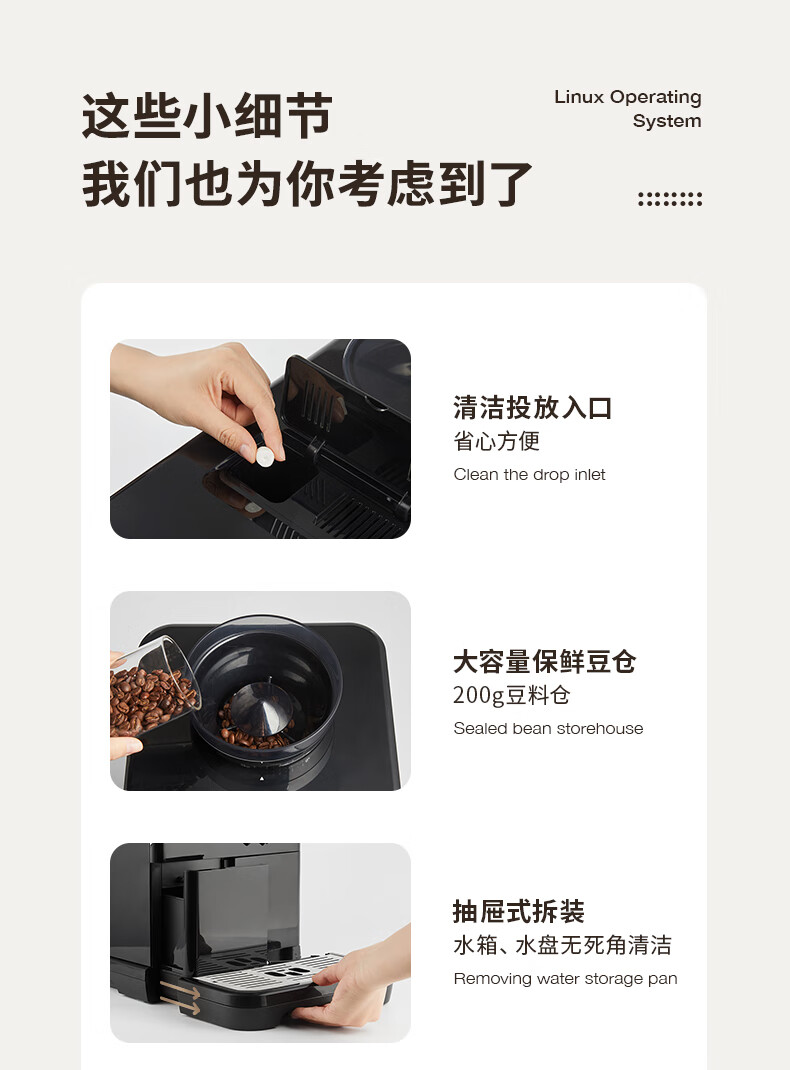 这些小细节
我们也为你考虑到了

Linux Operating System

清洁投放入口
省心方便
Clean the drop inlet

大容量保鲜豆仓
200g豆料仓
Sealed bean storehouse

抽屉式拆装
水箱、水盘无死角清洁
Removing water storage pan