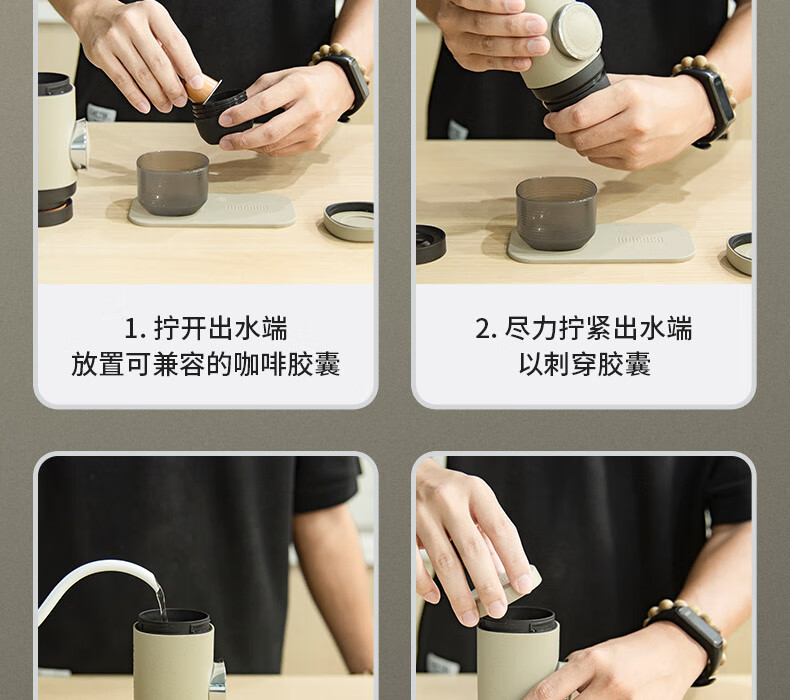 1. 拧开出水端
放置可兼容的咖啡胶囊

2. 尽力拧紧出水端
以刺穿胶囊