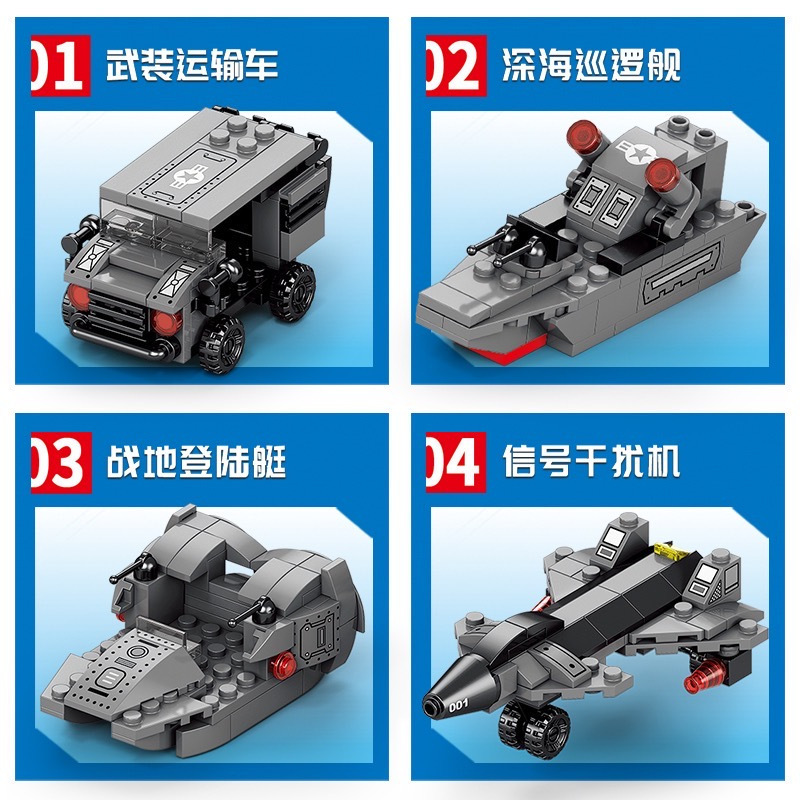 01 武装运输车

02 深海巡逻舰

03 战地登陆艇

04 信号干扰机

001