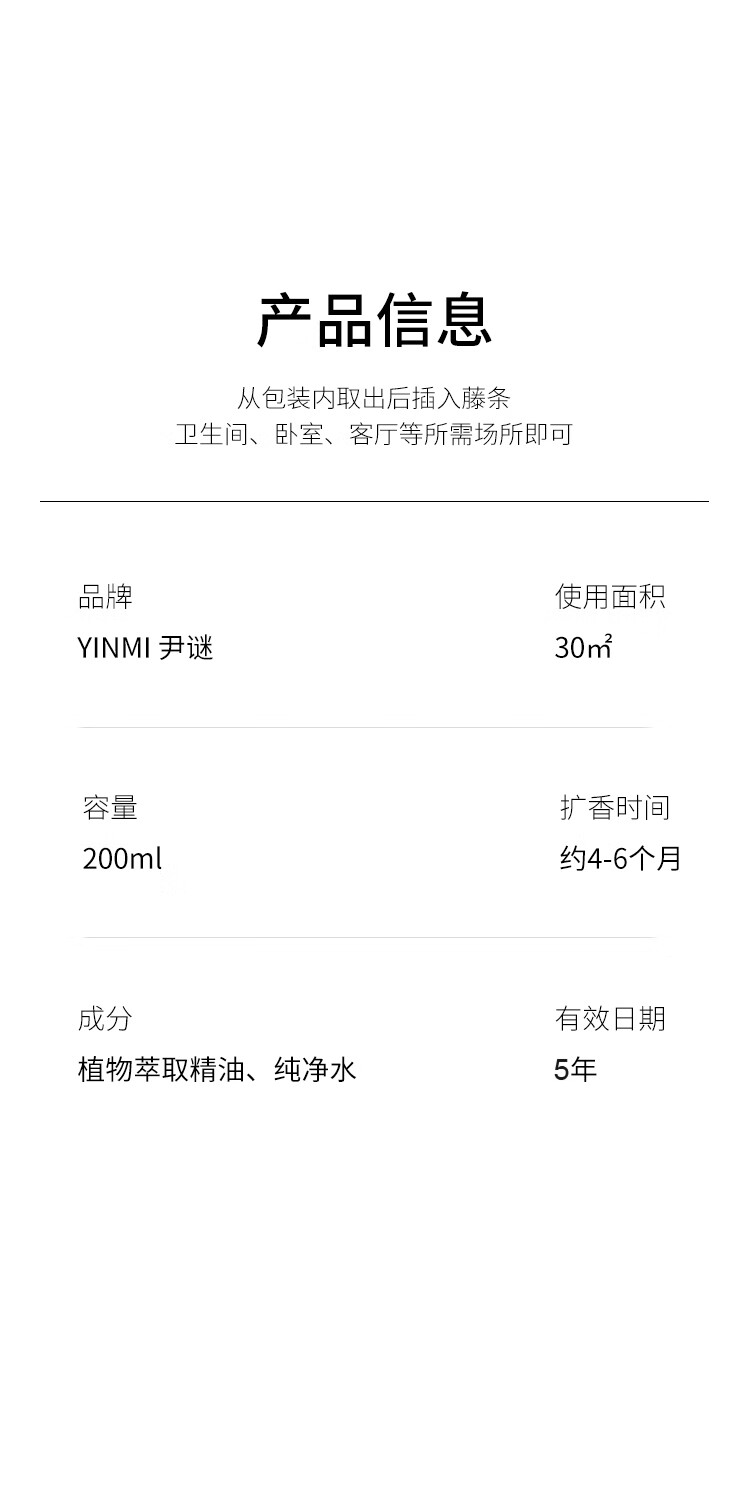 产品信息

从包装内取出后插入藤条
卫生间、卧室、客厅等所需场所即可

品牌
YINMI 尹谜

使用面积
30㎡

容量
200ml

扩香时间
约4-6个月

成分
植物萃取精油、纯净水

有效日期
5年