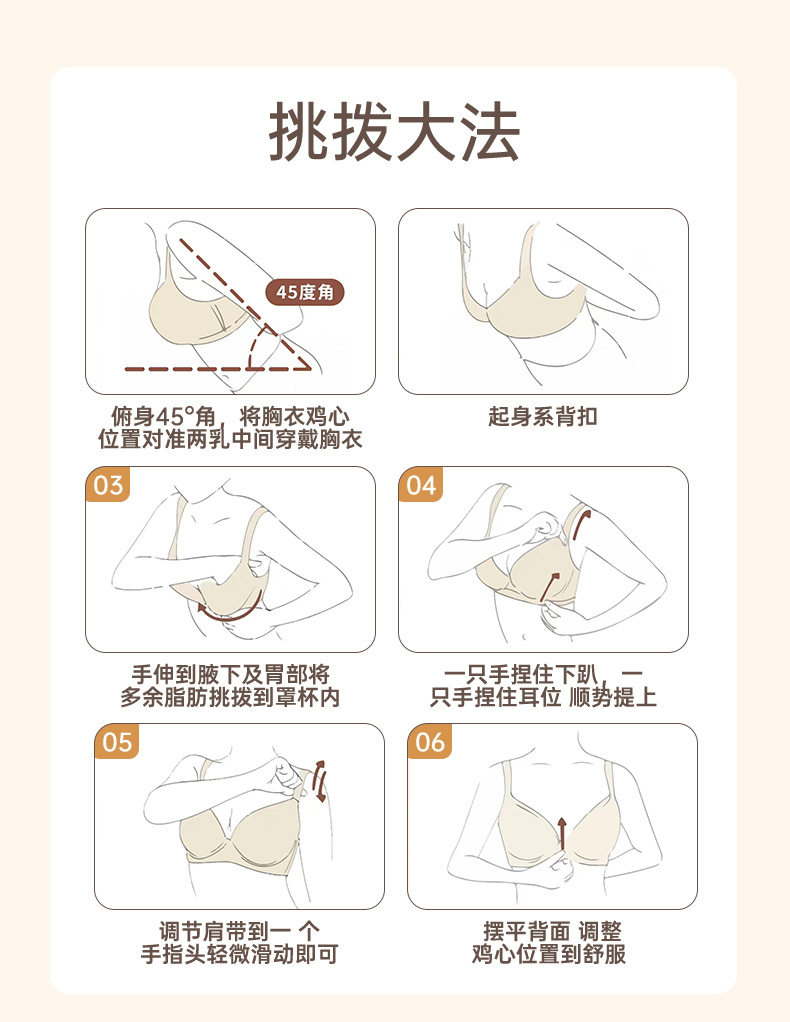 挑拨大法

45度角

俯身45°角，将胸衣鸡心位置对准两乳中间穿戴胸衣

起身系背扣

03

手伸到腋下及胃部将多余脂肪挑拨到罩杯内

04

一只手捏住下趴，一只手捏住耳位 顺势提上

05

调节肩带到一 个手指头轻微滑动即可

06

摆平背面 调整鸡心位置到舒服