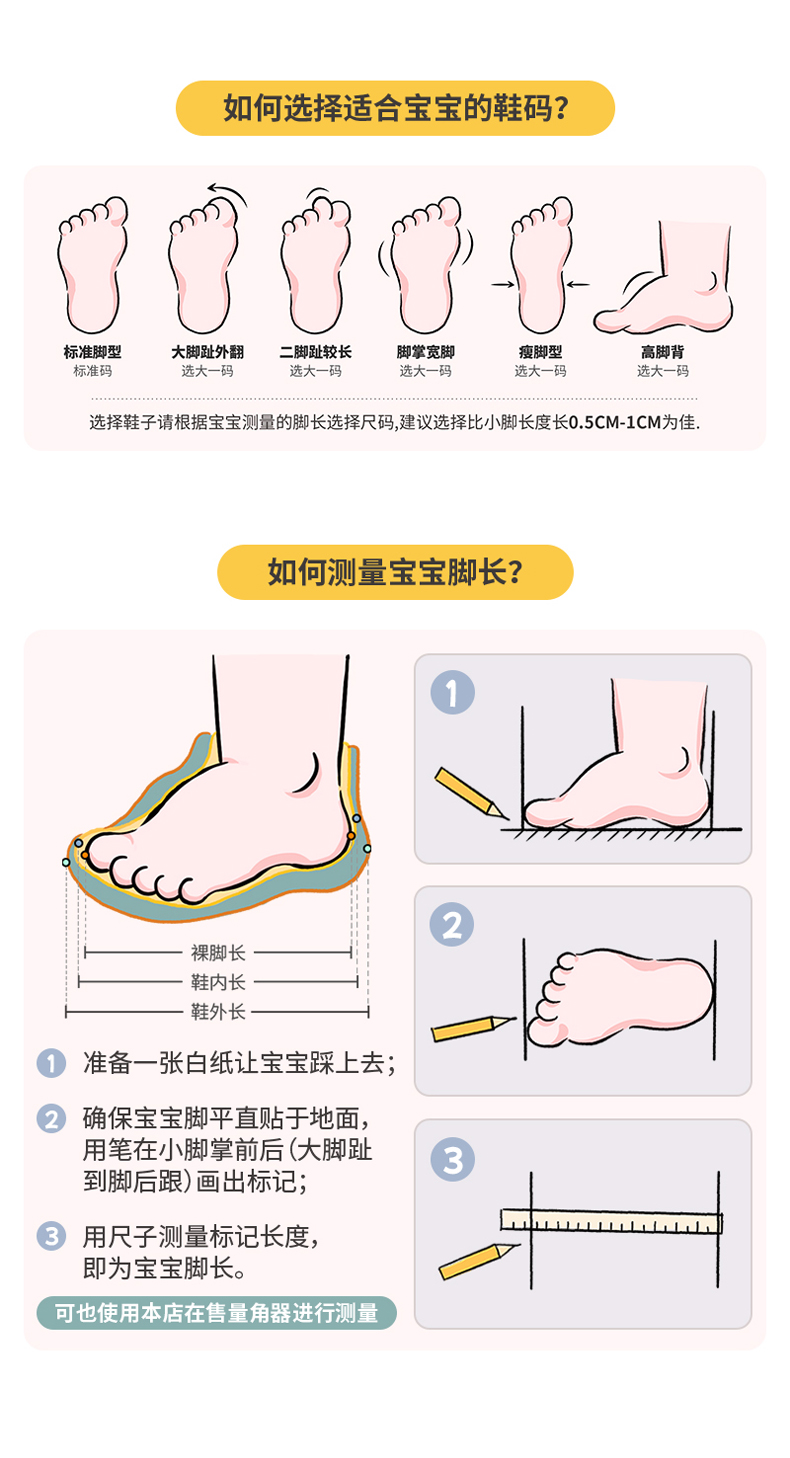 如何选择适合宝宝的鞋码？

标准脚型
标准码

大脚趾外翻
选大一码

二脚趾较长
选大一码

脚掌宽脚
选大一码

瘦脚型
选大一码

高脚背
选大一码

选择鞋子请根据宝宝测量的脚长选择尺码，建议选择比小脚长度长0.5CM-1CM为佳.

如何测量宝宝脚长？

裸脚长
鞋内长
鞋外长

1 准备一张白纸让宝宝踩上去；

2 确保宝宝脚平直贴于地面，用笔在小脚掌前后（大脚趾到脚后跟）画出标记；

3 用尺子测量标记长度，即为宝宝脚长。

可也使用本店在售量角器进行测量

1

2

3