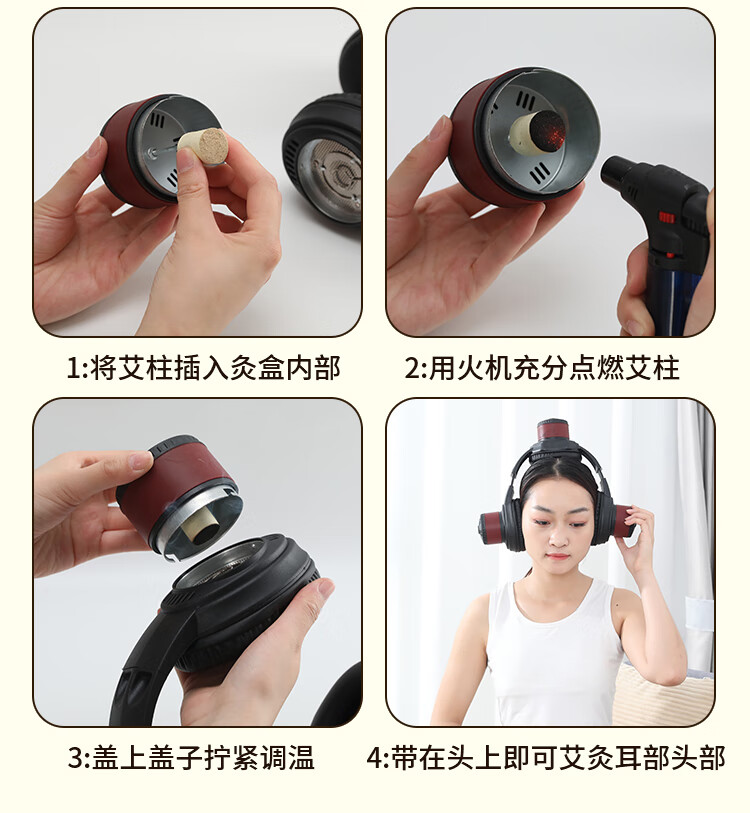 1:将艾柱插入灸盒内部

2:用火机充分点燃艾柱

3:盖上盖子拧紧调温

4:带在头上即可艾灸耳部头部