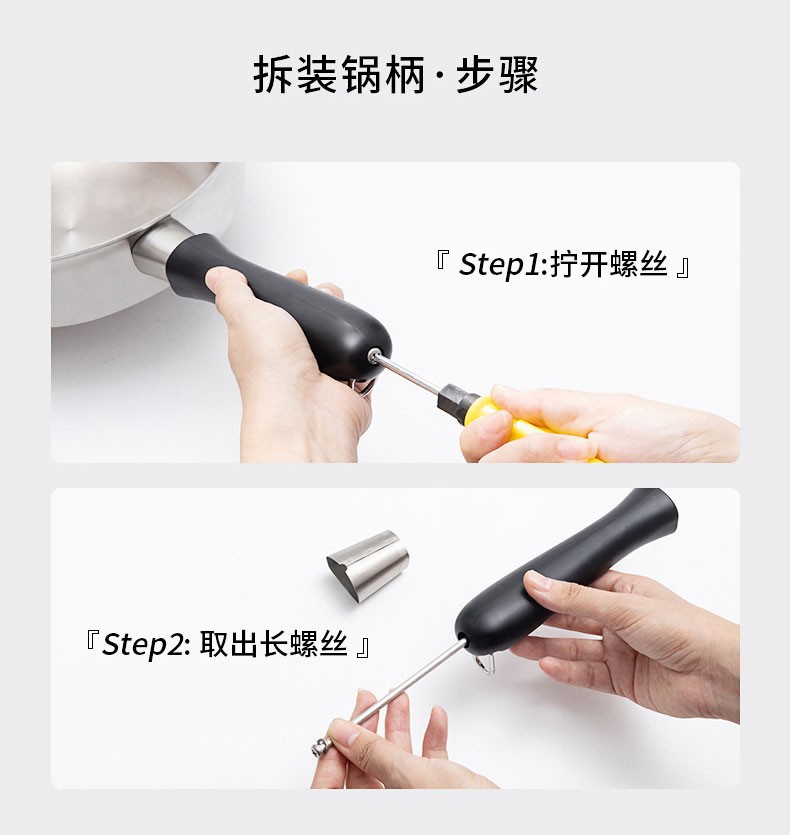 拆装锅柄·步骤

『 Step1:拧开螺丝 』

『Step2: 取出长螺丝 』