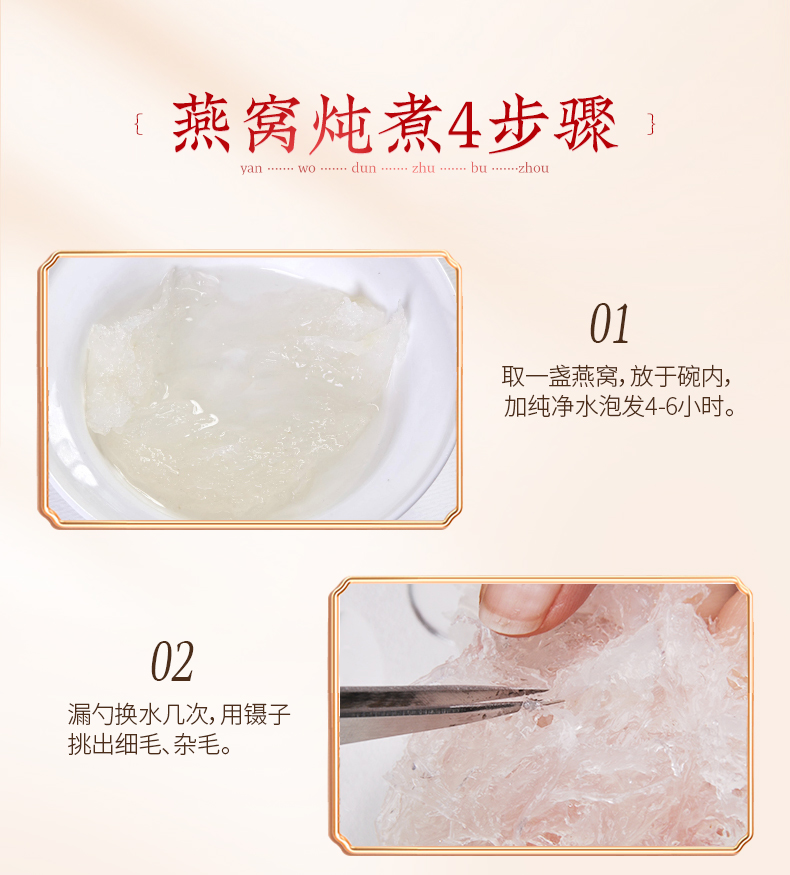 { 燕窝炖煮4步骤 }

yan ······· wo ······· dun ······· zhu ······· bu ·······zhou

01

取一盏燕窝，放于碗内，加纯净水泡发4-6小时。

02

漏勺换水几次，用镊子挑出细毛、杂毛。