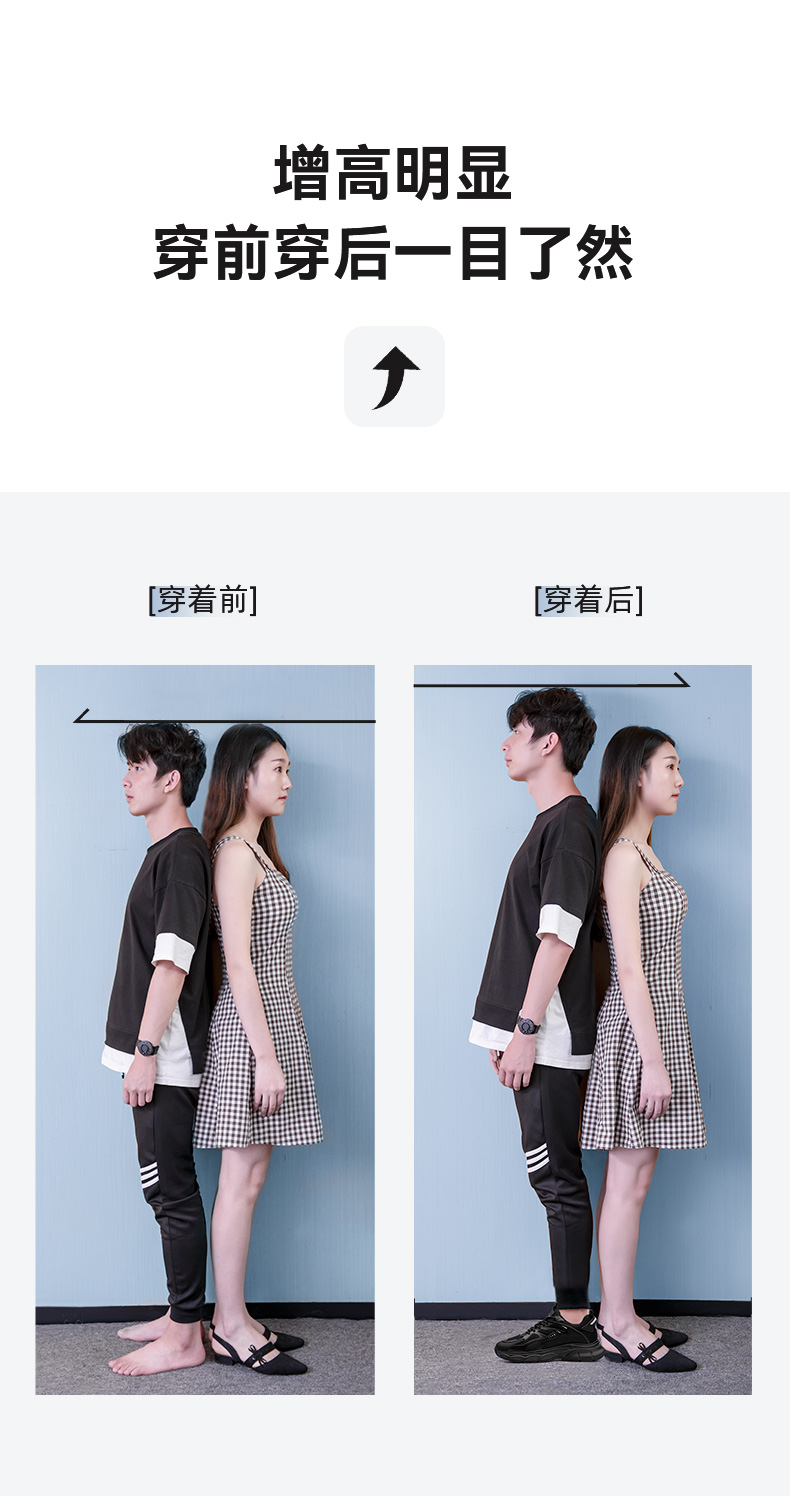 增高明显
穿前穿后一目了然

[穿着前]

[穿着后]