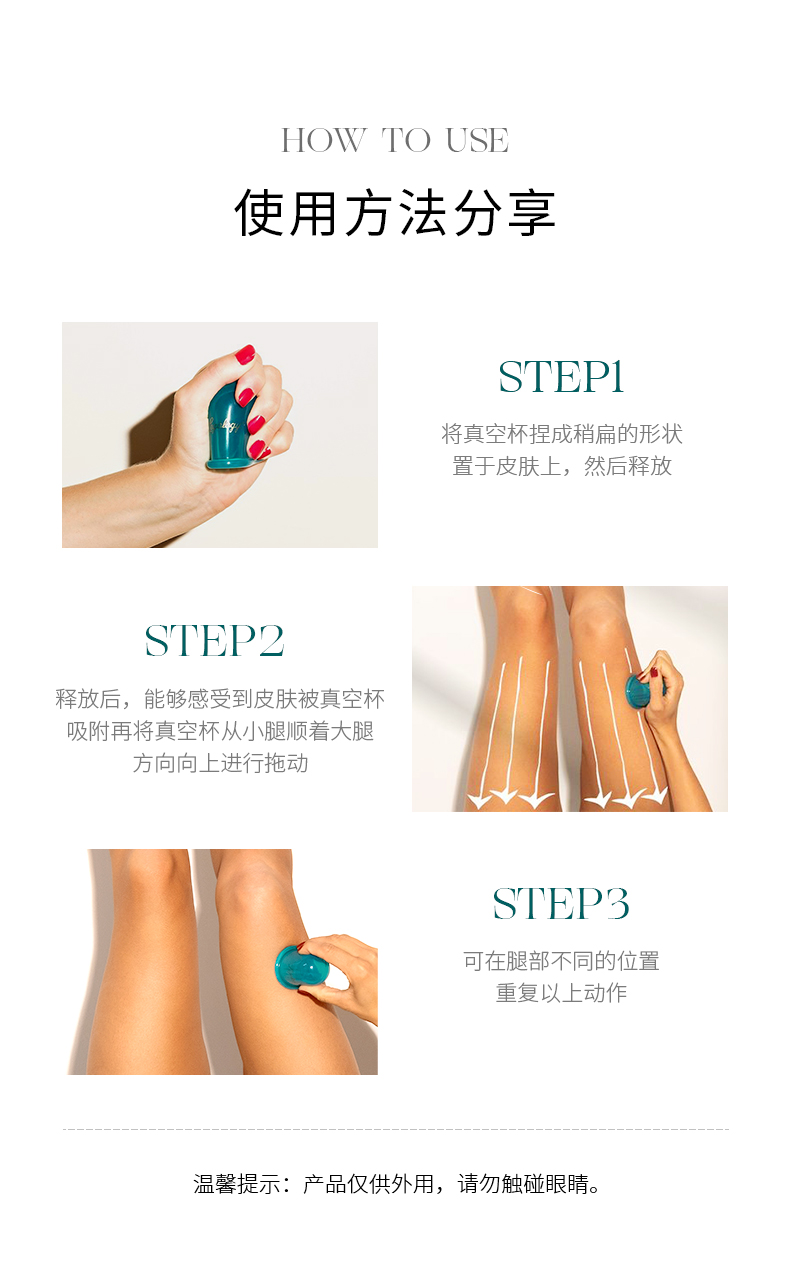 HOW TO USE
使用方法分享

STEP1
将真空杯捏成稍扁的形状
置于皮肤上，然后释放

STEP2
释放后，能够感受到皮肤被真空杯
吸附再将真空杯从小腿顺着大腿
方向向上进行拖动

STEP3
可在腿部不同的位置
重复以上动作

温馨提示：产品仅供外用，请勿触碰眼睛。