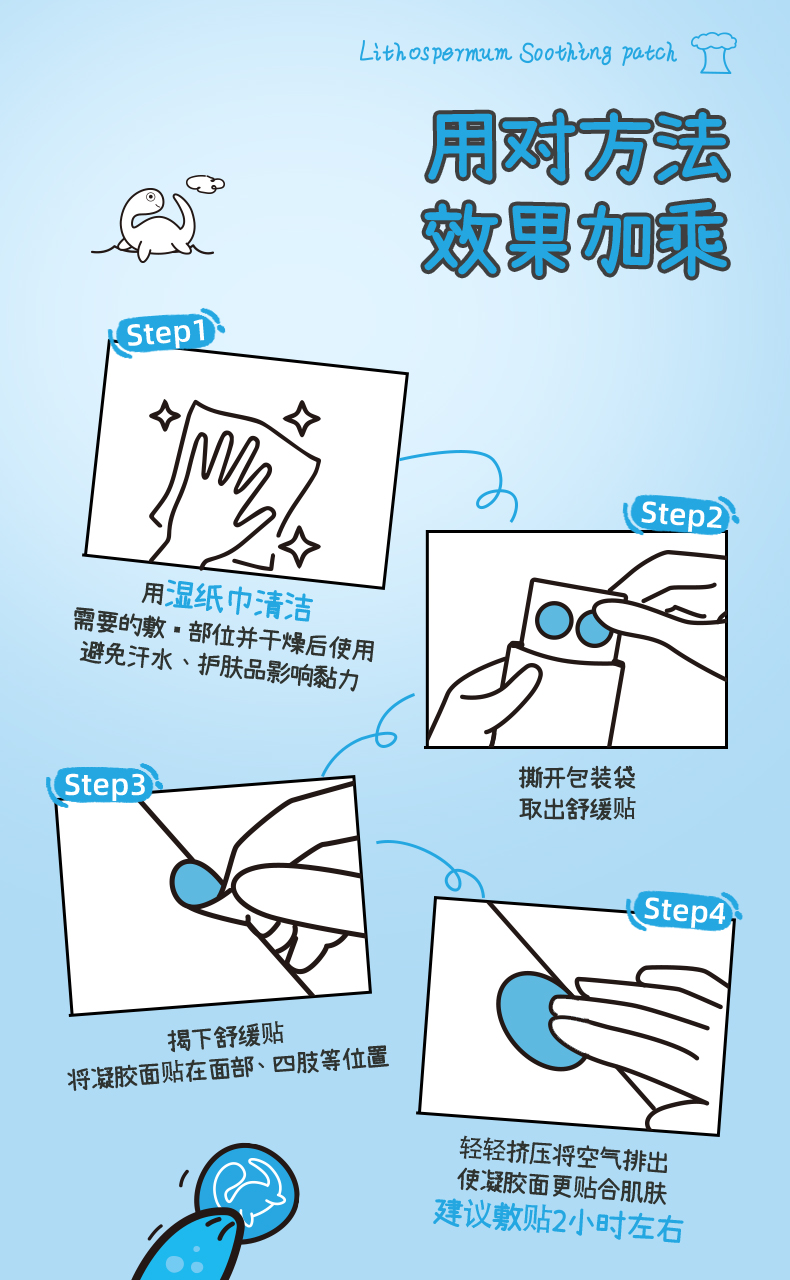 Lithospermum Soothing patch

用对方法
效果加乘

Step1

用湿纸巾清洁
需要的敷▪部位并干燥后使用
避免汗水、护肤品影响黏力

Step2

撕开包装袋
取出舒缓贴

Step3

揭下舒缓贴
将凝胶面贴在面部、四肢等位置

Step4

轻轻挤压将空气排出
使凝胶面更贴合肌肤
建议敷贴2小时左右