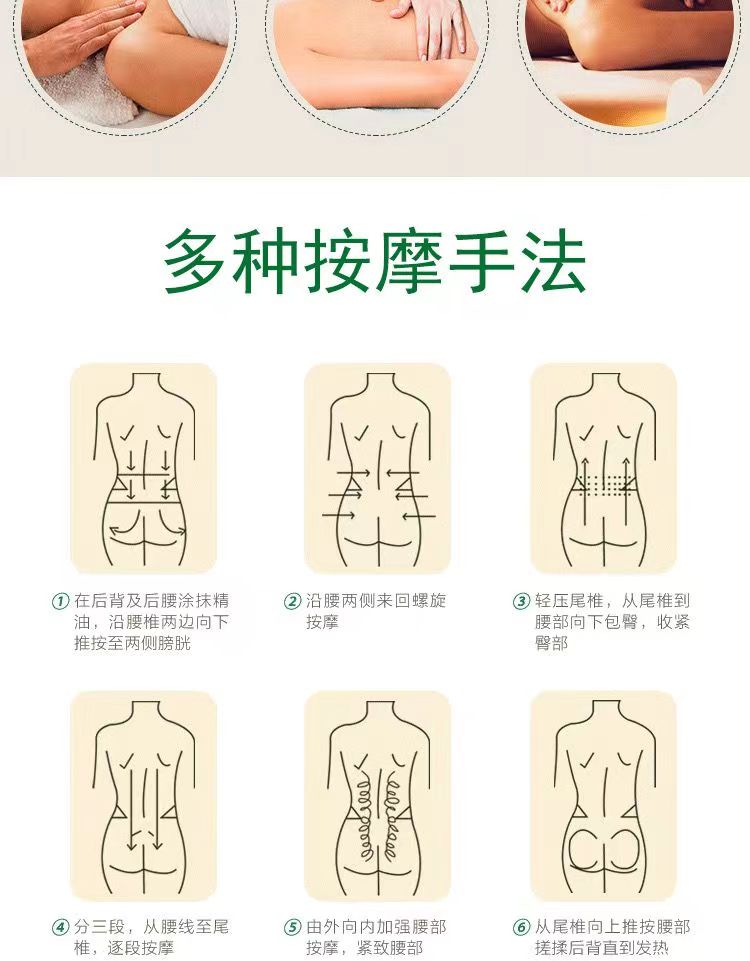 多种按摩手法

① 在后背及后腰涂抹精油，沿腰椎两边向下推按至两侧膀胱

② 沿腰两侧来回螺旋按摩

③ 轻压尾椎，从尾椎到腰部向下包臀，收紧臀部

④ 分三段，从腰线至尾椎，逐段按摩

⑤ 由外向内加强腰部按摩，紧致腰部

⑥ 从尾椎向上推按腰部搓揉后背直到发热