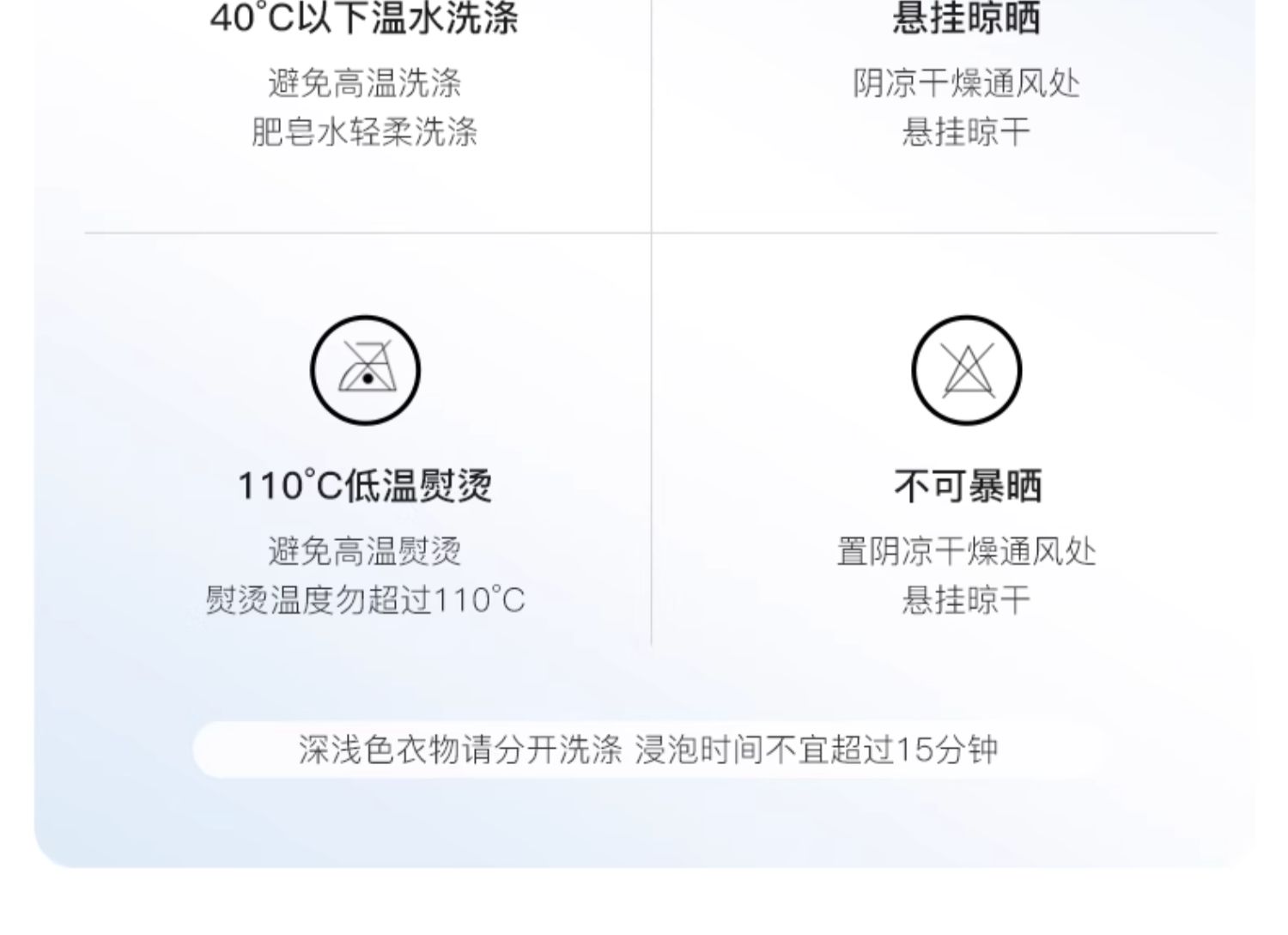 40°C以下温水洗涤

避免高温洗涤
肥皂水轻柔洗涤

悬挂晾晒

阴凉干燥通风处
悬挂晾干

110°C低温熨烫

避免高温熨烫
熨烫温度勿超过110°C

不可暴晒

置阴凉干燥通风处
悬挂晾干

深浅色衣物请分开洗涤 浸泡时间不宜超过15分钟