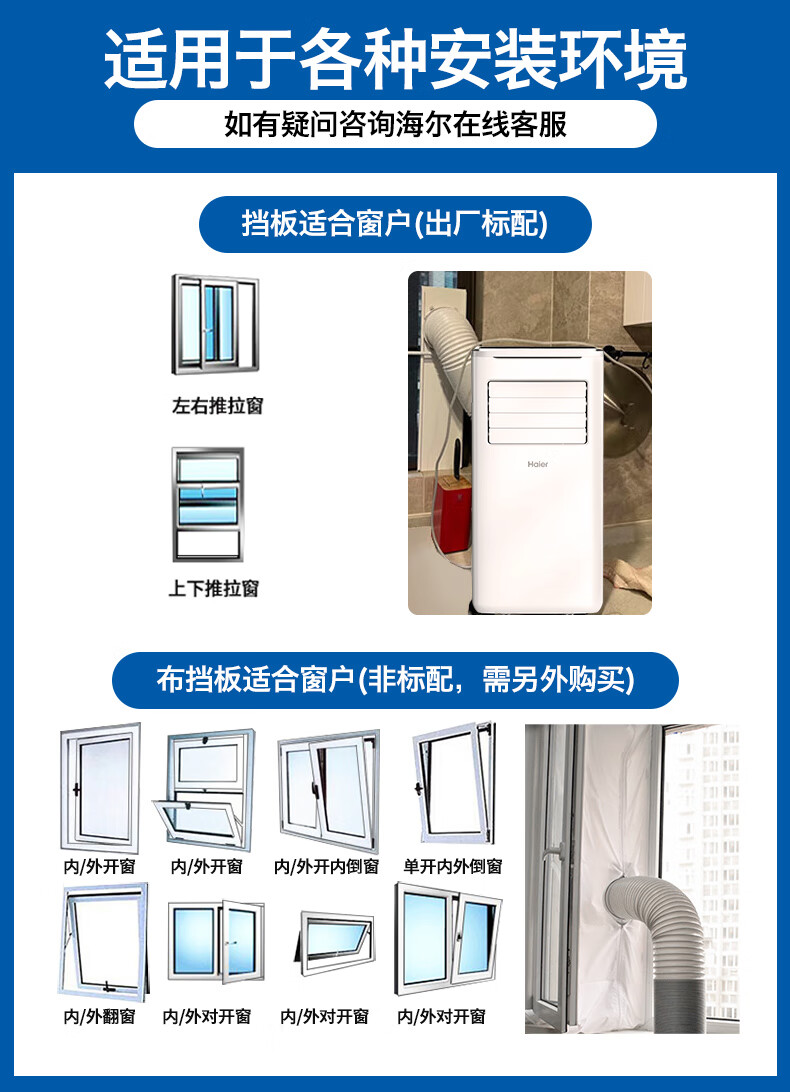 适用于各种安装环境

如有疑问咨询海尔在线客服

挡板适合窗户(出厂标配)

左右推拉窗

上下推拉窗

Haier

布挡板适合窗户(非标配，需另外购买)

内/外开窗

内/外开窗

内/外开内倒窗

单开内外倒窗

内/外翻窗

内/外对开窗

内/外对开窗

内/外对开窗