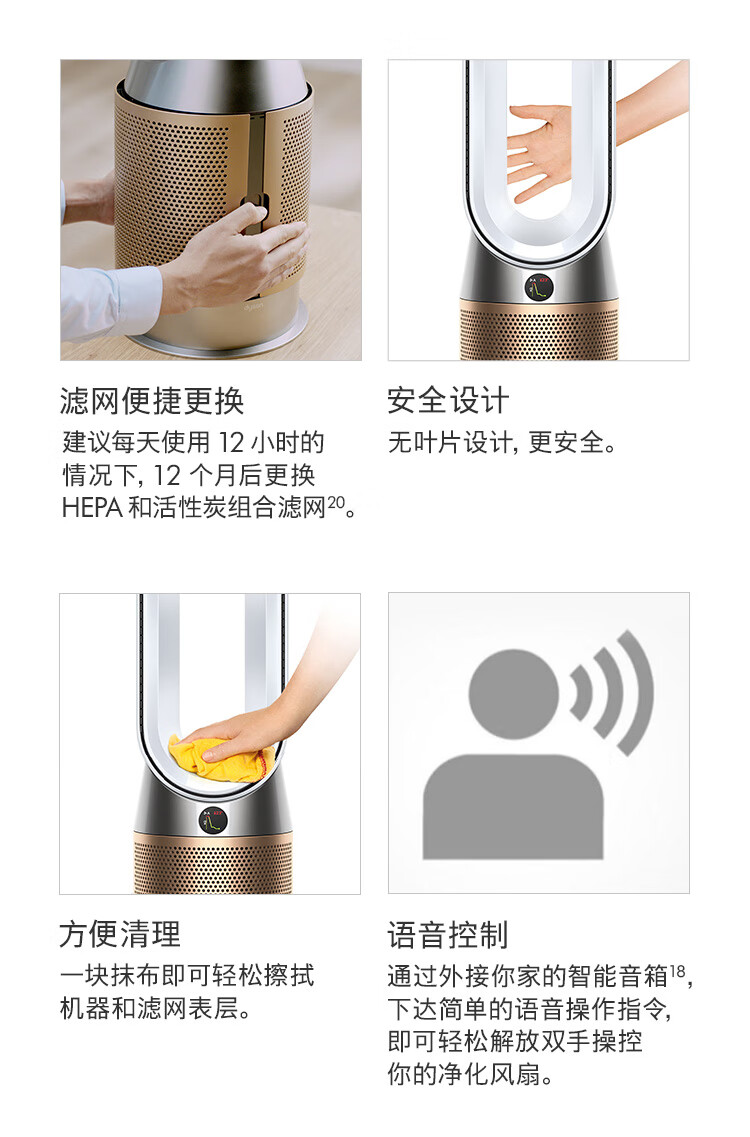 滤网便捷更换

建议每天使用 12 小时的情况下, 12 个月后更换 HEPA 和活性炭组合滤网$^{20}$。

安全设计

无叶片设计, 更安全。

方便清理

一块抹布即可轻松擦拭机器和滤网表层。

语音控制

通过外接你家的智能音箱$^{18}$, 下达简单的语音操作指令, 即可轻松解放双手操控你的净化风扇。