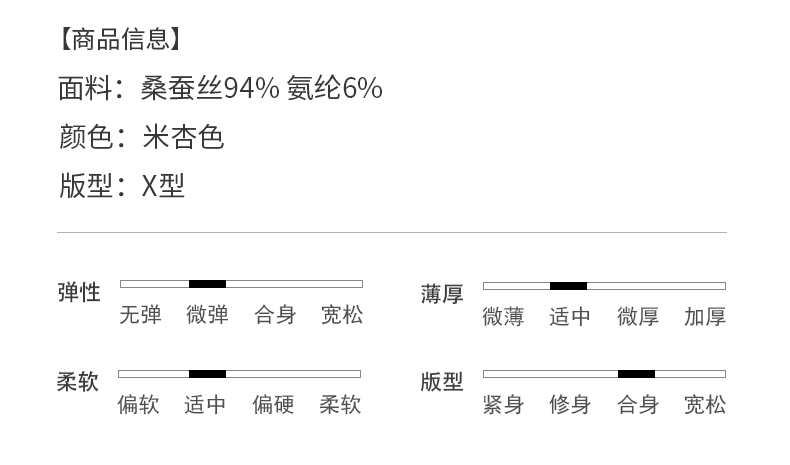 【商品信息】
面料：桑蚕丝94% 氨纶6%
颜色：米杏色
版型：X型

弹性
无弹 微弹 合身 宽松

柔软
偏软 适中 偏硬 柔软

薄厚
微薄 适中 微厚 加厚

版型
紧身 修身 合身 宽松