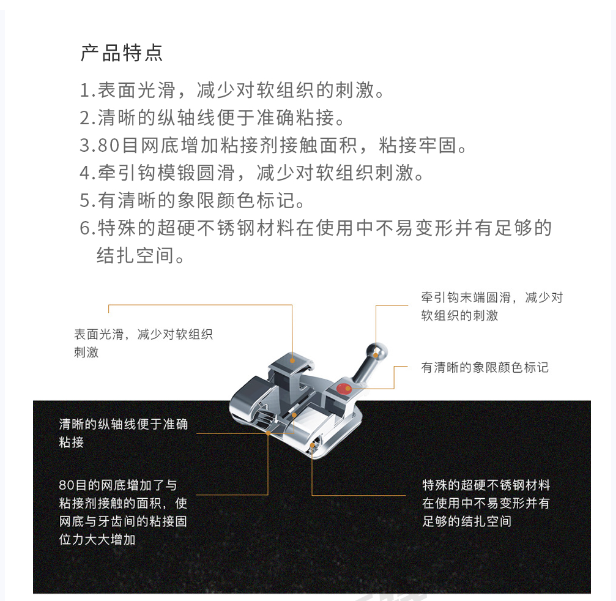 产品特点

1.表面光滑，减少对软组织的刺激。
2.清晰的纵轴线便于准确粘接。
3.80目网底增加粘接剂接触面积，粘接牢固。
4.牵引钩模锻圆滑，减少对软组织刺激。
5.有清晰的象限颜色标记。
6.特殊的超硬不锈钢材料在使用中不易变形并有足够的结扎空间。

表面光滑，减少对软组织刺激

牵引钩末端圆滑，减少对软组织的刺激

有清晰的象限颜色标记

清晰的纵轴线便于准确粘接

80目的网底增加了与粘接剂接触的面积，使网底与牙齿间的粘接固位力大大增加

特殊的超硬不锈钢材料在使用中不易变形并有足够的结扎空间