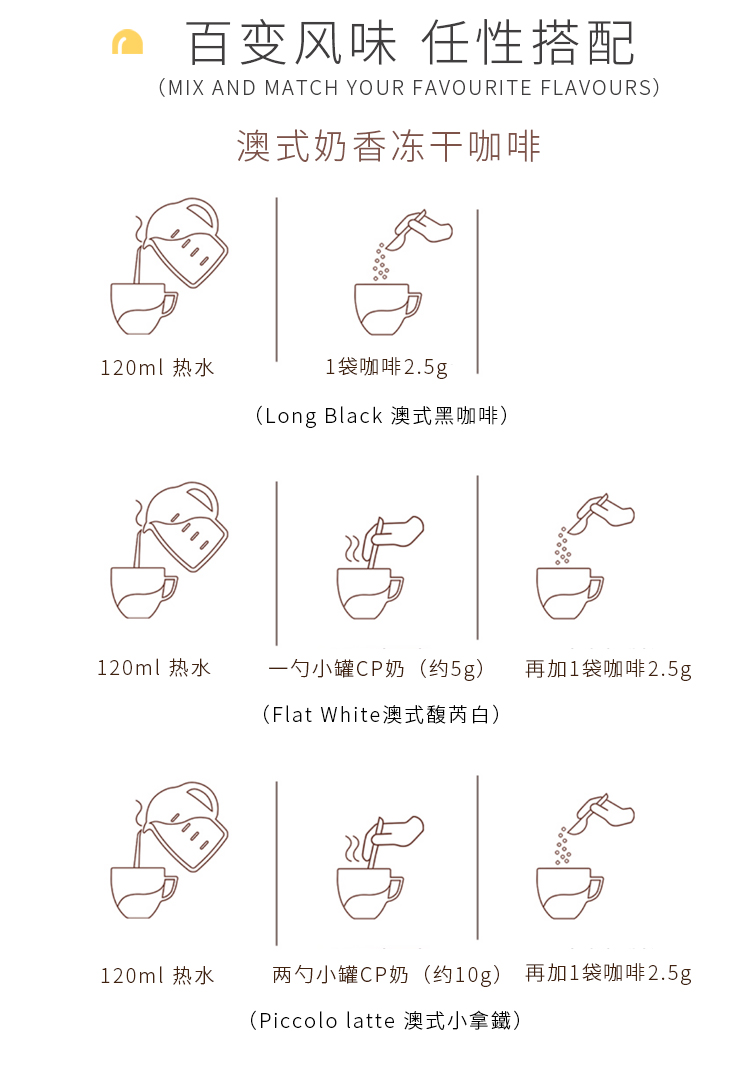 百变风味 任性搭配
（MIX AND MATCH YOUR FAVOURITE FLAVOURS）

澳式奶香冻干咖啡

120ml 热水

1袋咖啡2.5g

（Long Black 澳式黑咖啡）

120ml 热水

一勺小罐CP奶（约5g）

再加1袋咖啡2.5g

（Flat White澳式馥芮白）

120ml 热水

两勺小罐CP奶（约10g）

再加1袋咖啡2.5g

（Piccolo latte 澳式小拿鐵）