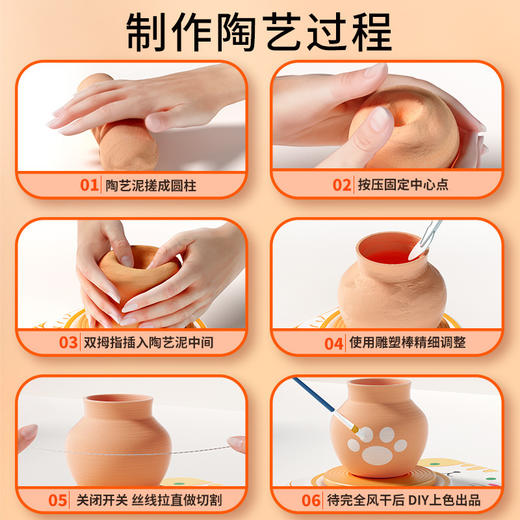 制作陶艺过程

01 陶艺泥搓成圆柱

02 按压固定中心点

03 双拇指插入陶艺泥中间

04 使用雕塑棒精细调整

05 关闭开关 丝线拉直做切割

06 待完全风干后 DIY上色出品