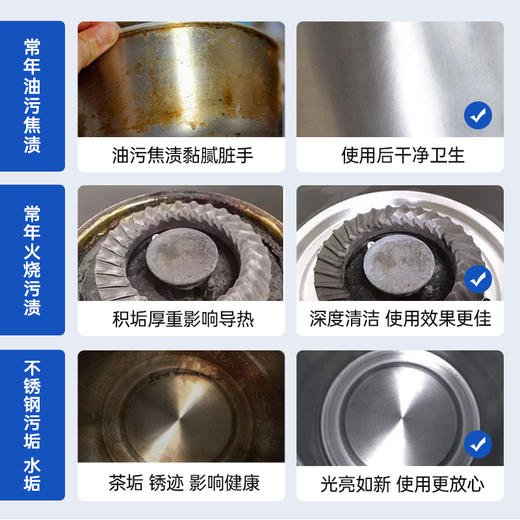 常年油污焦渍

油污焦渍黏腻脏手

使用后干净卫生

常年火烧污渍

积垢厚重影响导热

深度清洁 使用效果更佳

不锈钢污垢 水垢

茶垢 锈迹 影响健康

光亮如新 使用更放心